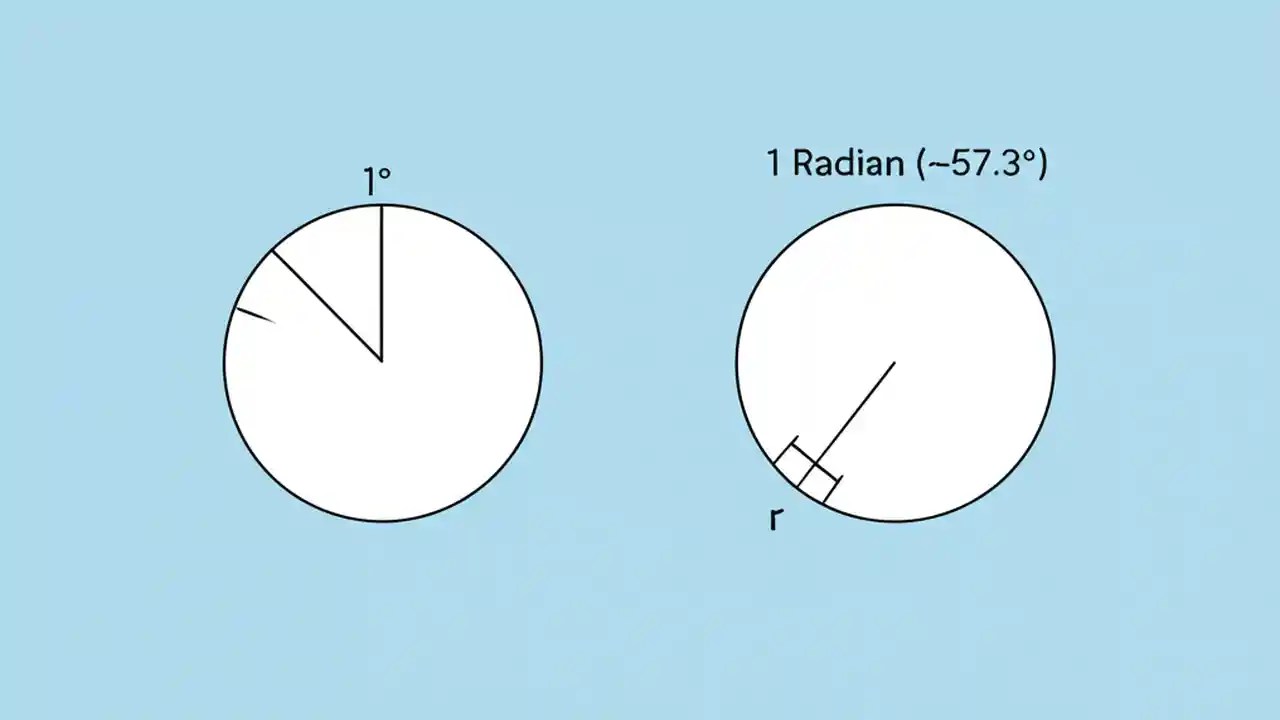 1°

1 Radian (~57.3°)

r