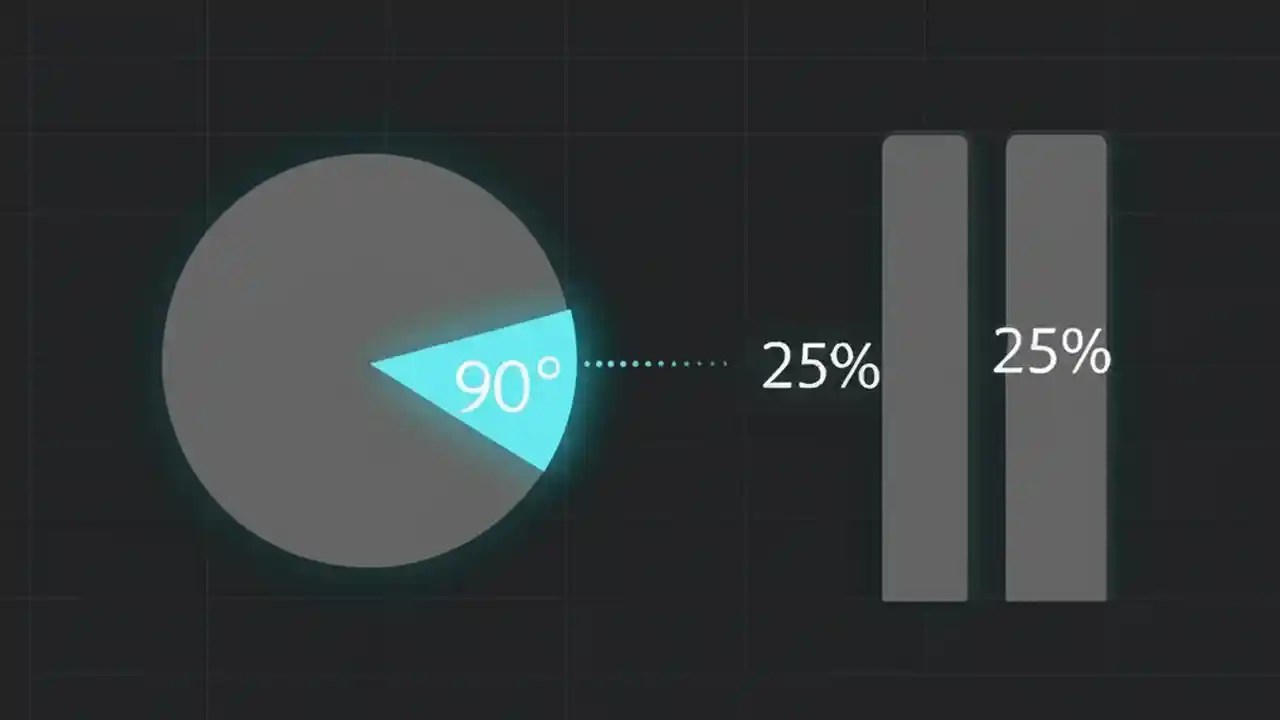 90°

25%

25%