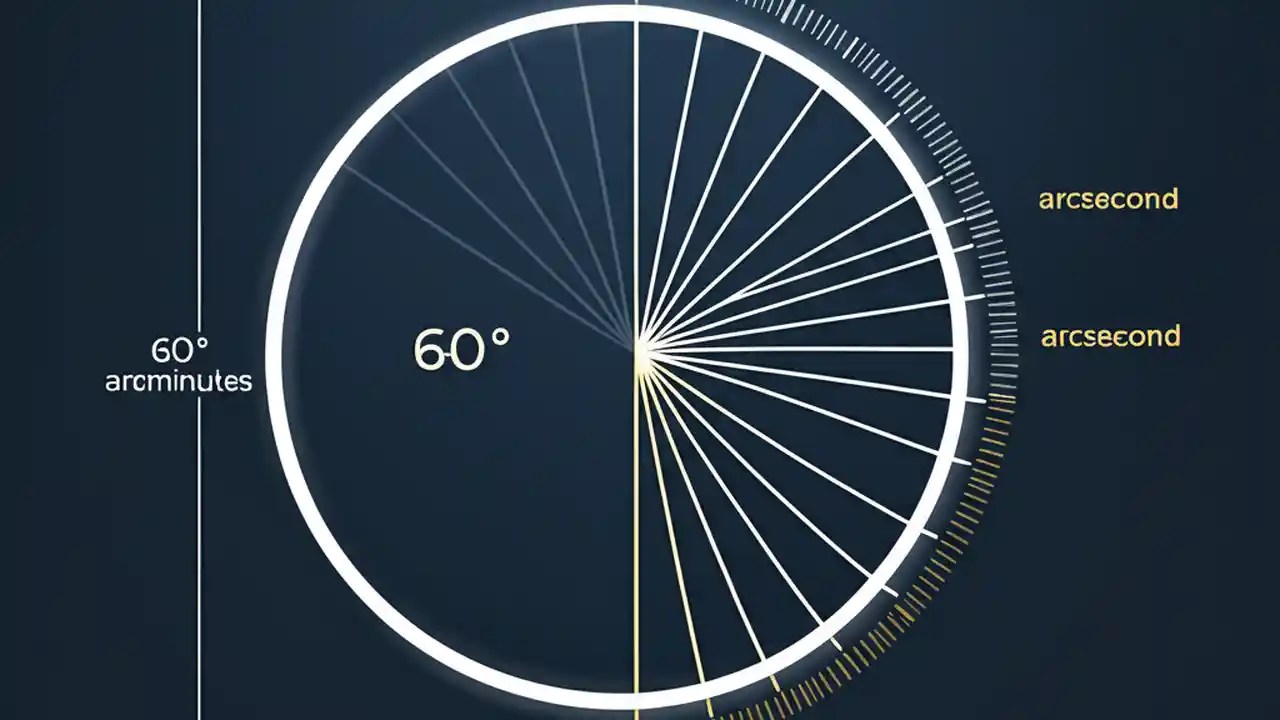 60°
arcminutes

60°

arcsecond

arcsecond