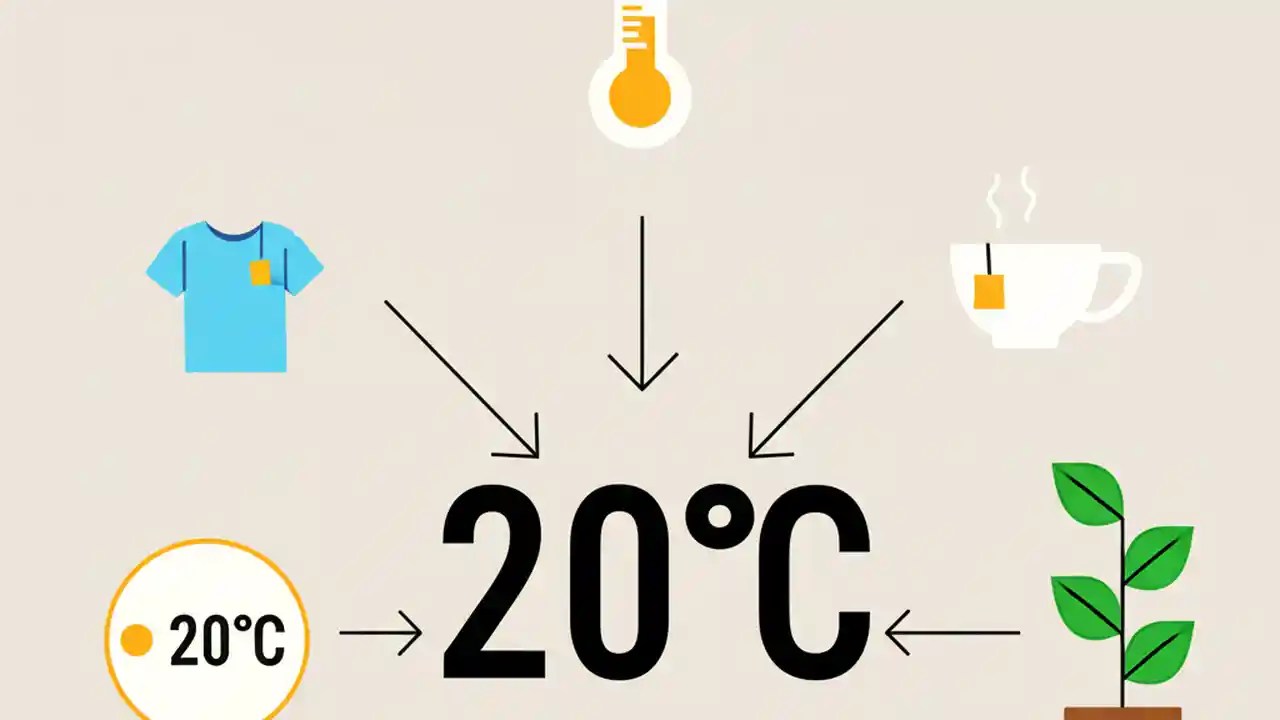 20°C

20°C