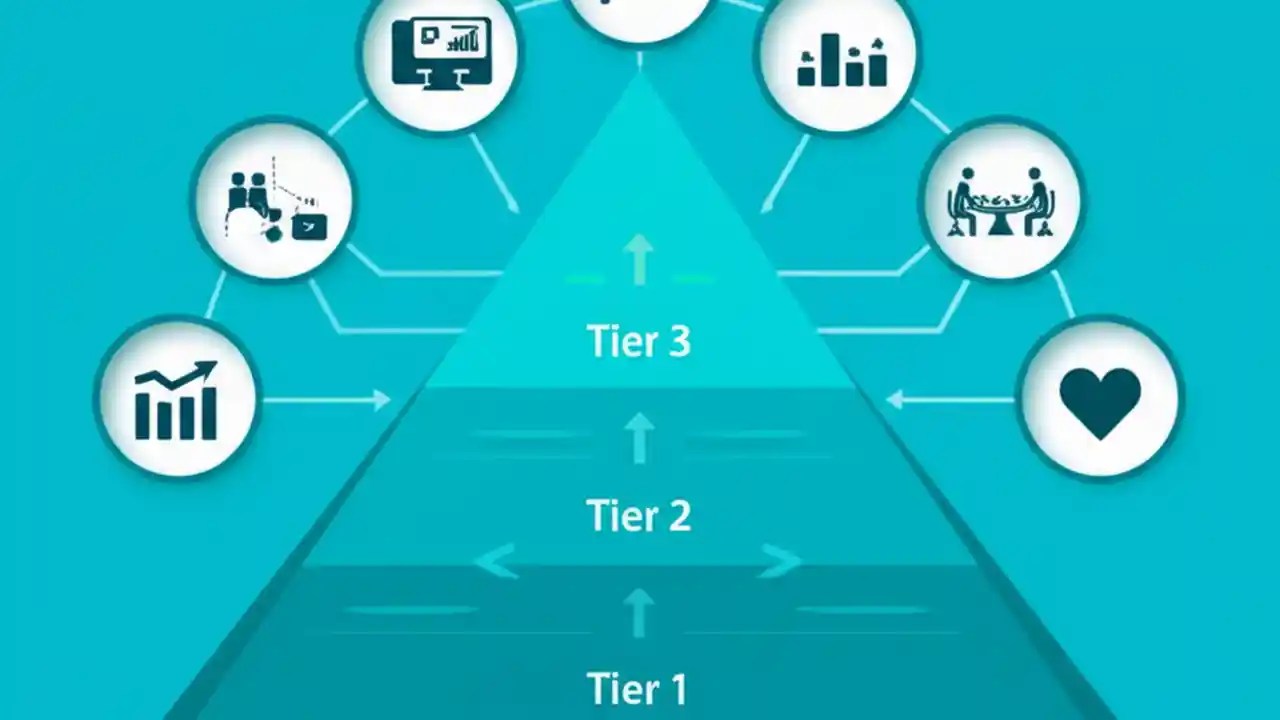 Tier 3

Tier 2

Tier 1