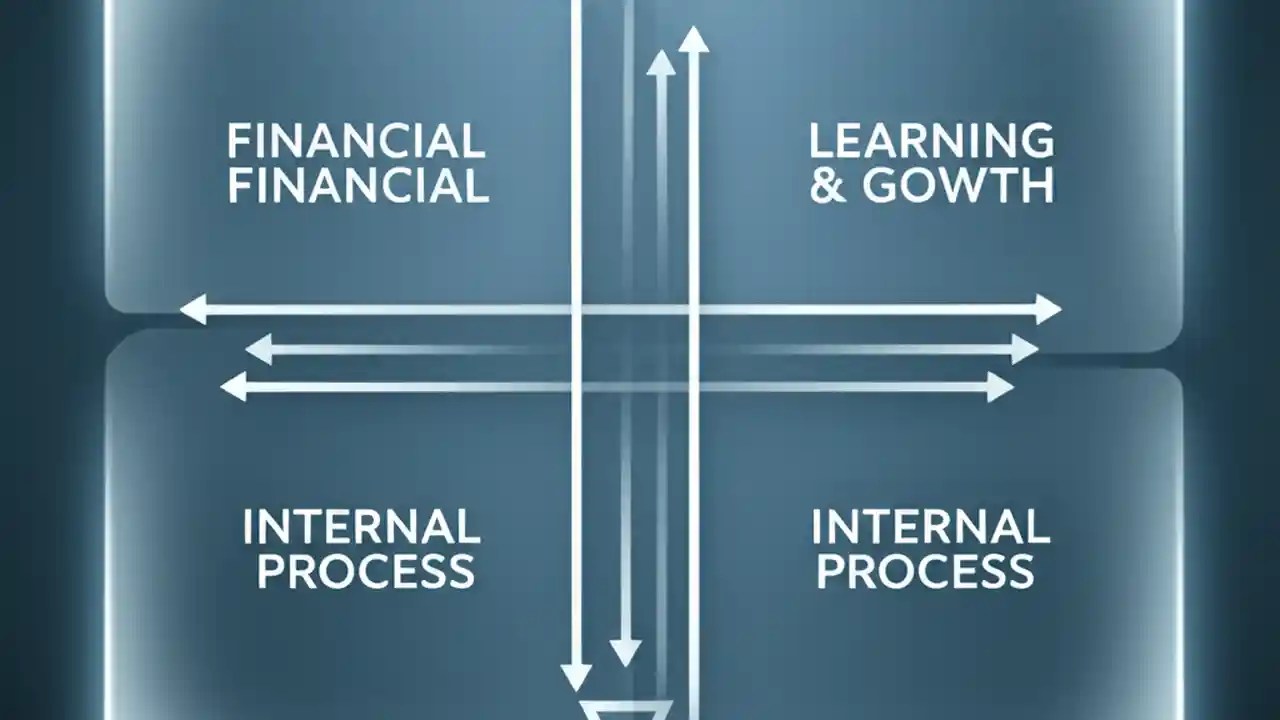 FINANCIAL FINANCIAL

LEARNING & GOWTH

INTERNAL PROCESS

INTERNAL PROCESS