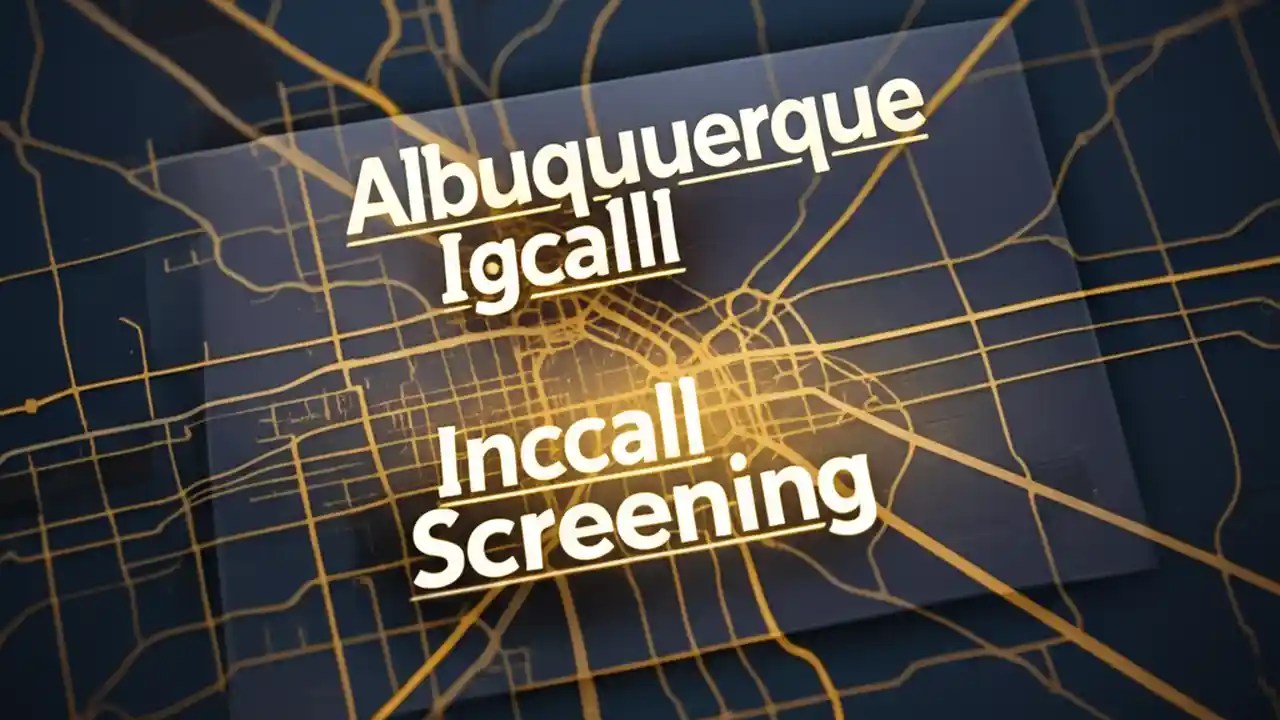 Albuquuerque
Igcalll

Inccall
Screening