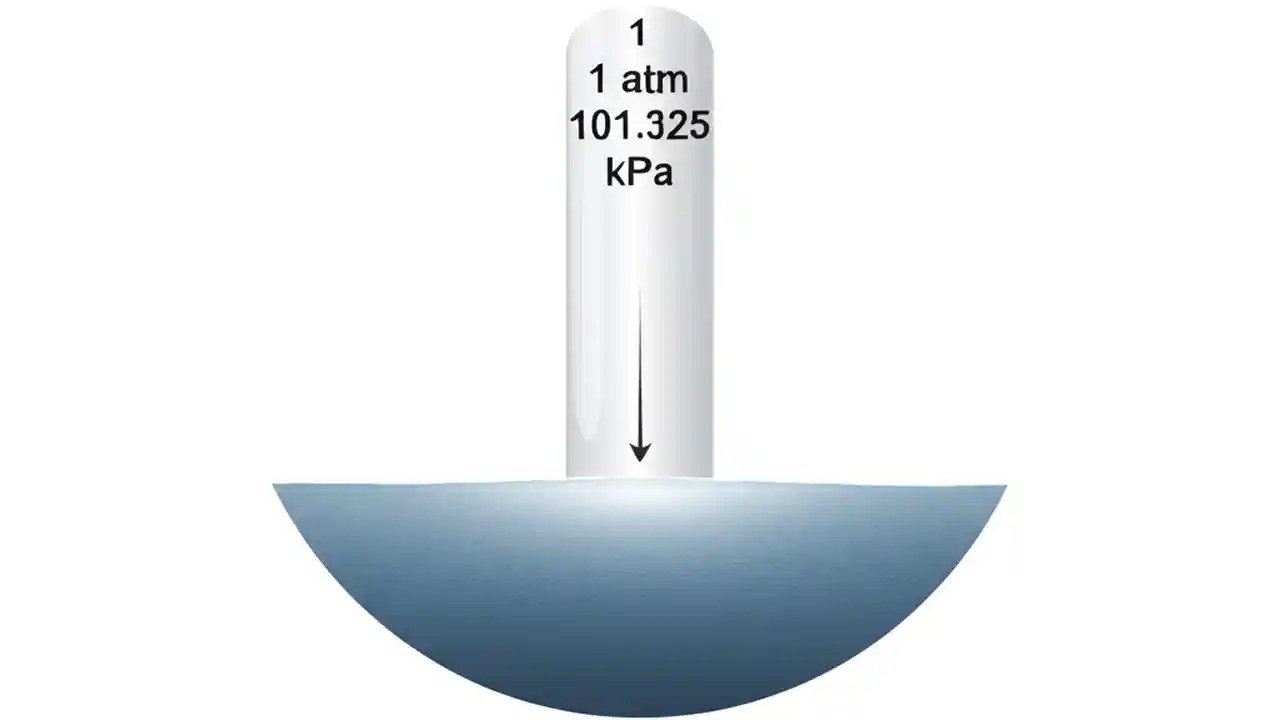 1
1 atm
101.325
kPa