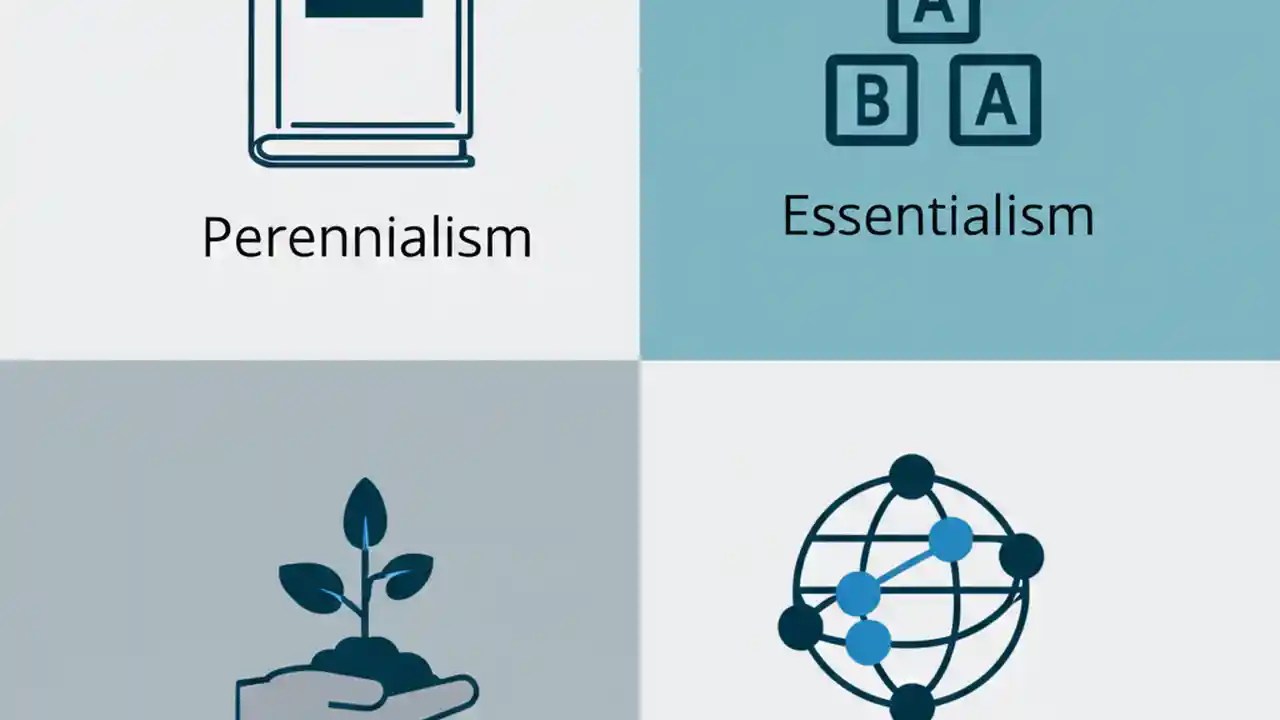 Perennialism

A
B A

Essentialism