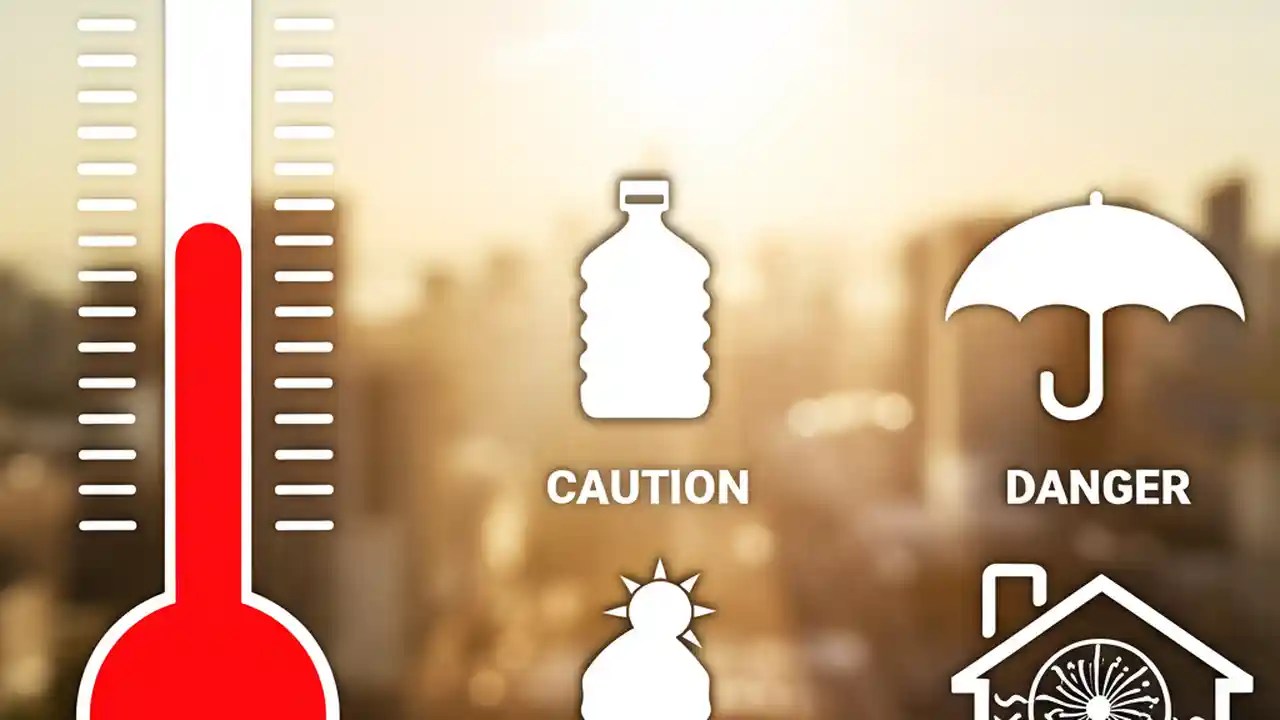 CAUTION

DANGER