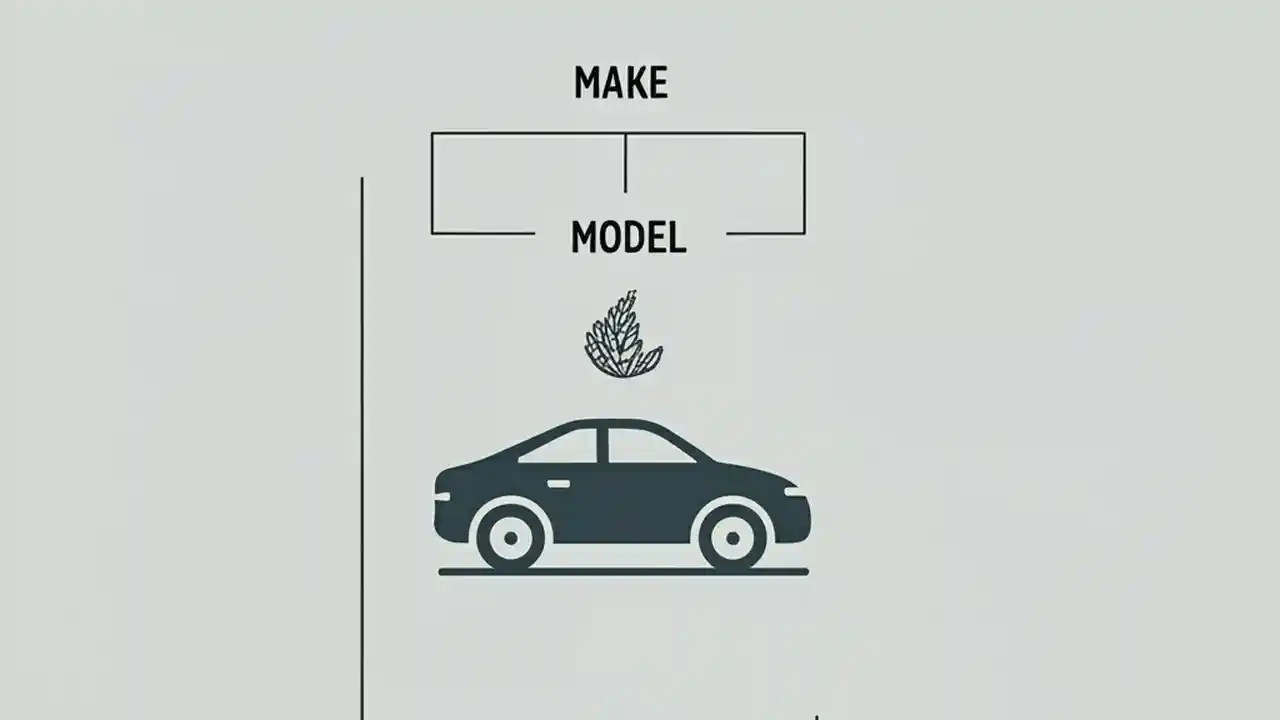 MAKE

MODEL