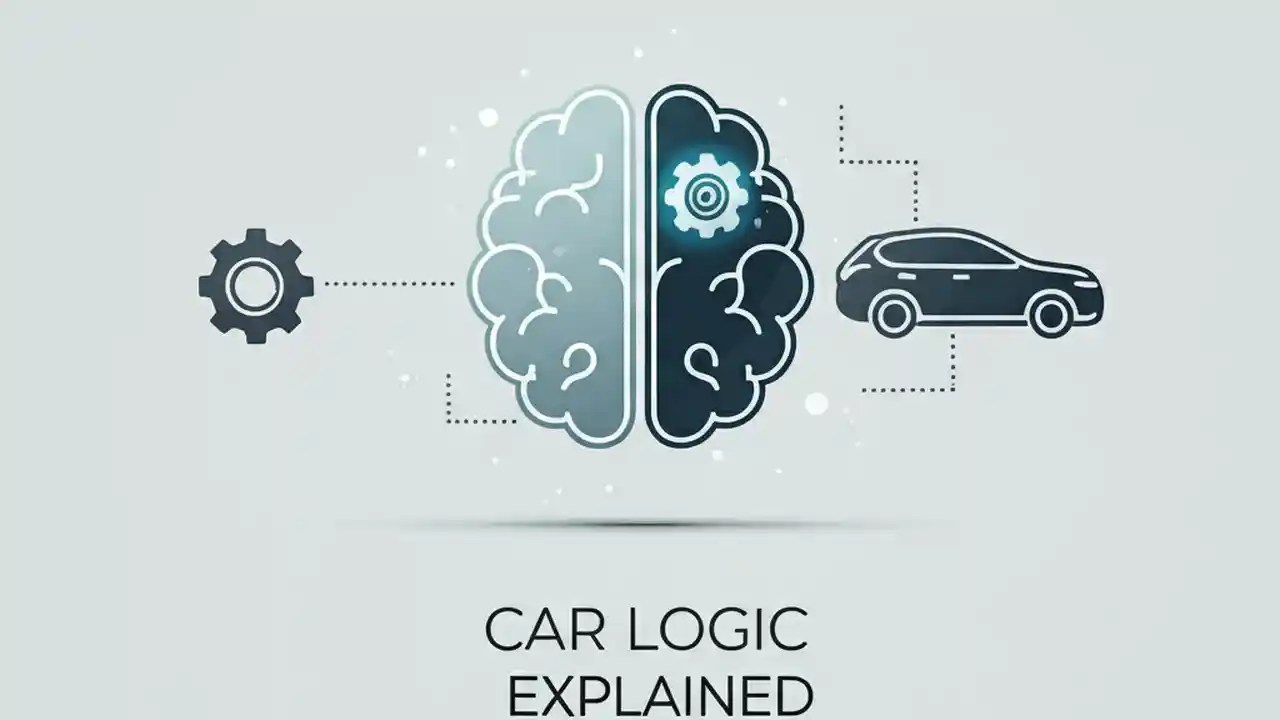 CAR LOGIC
EXPLAINED