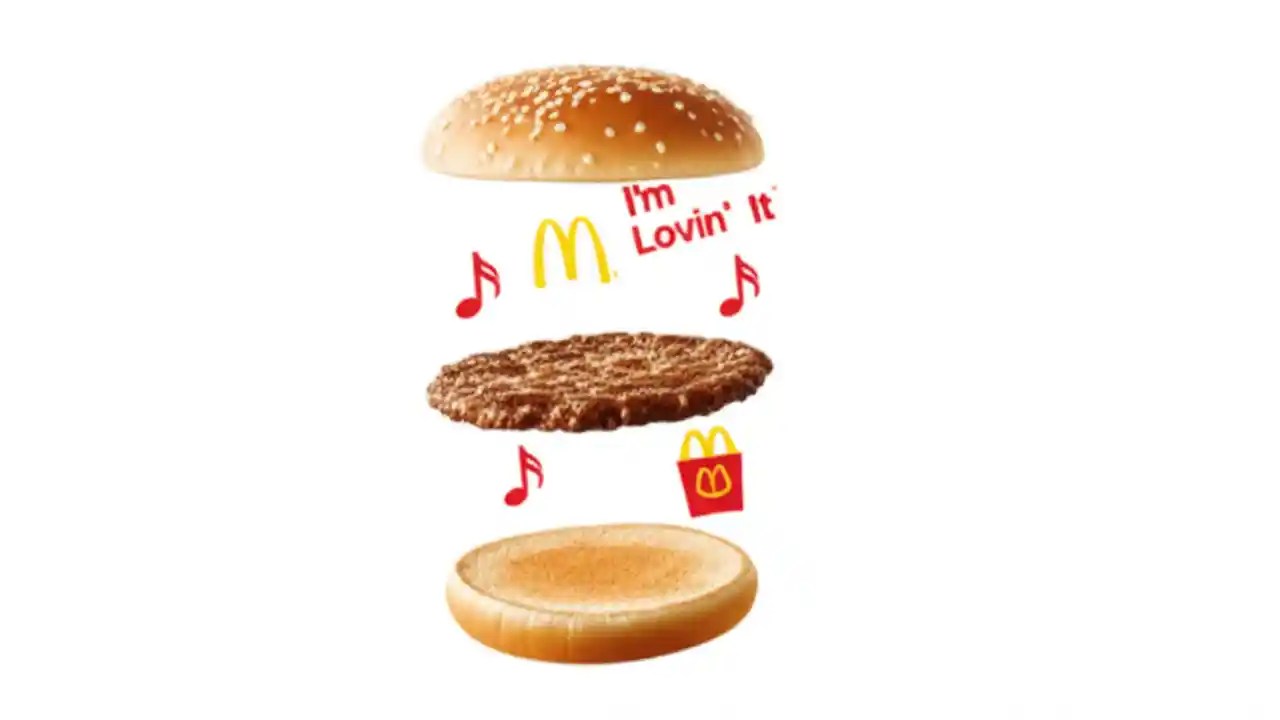 I'm Lovin' It