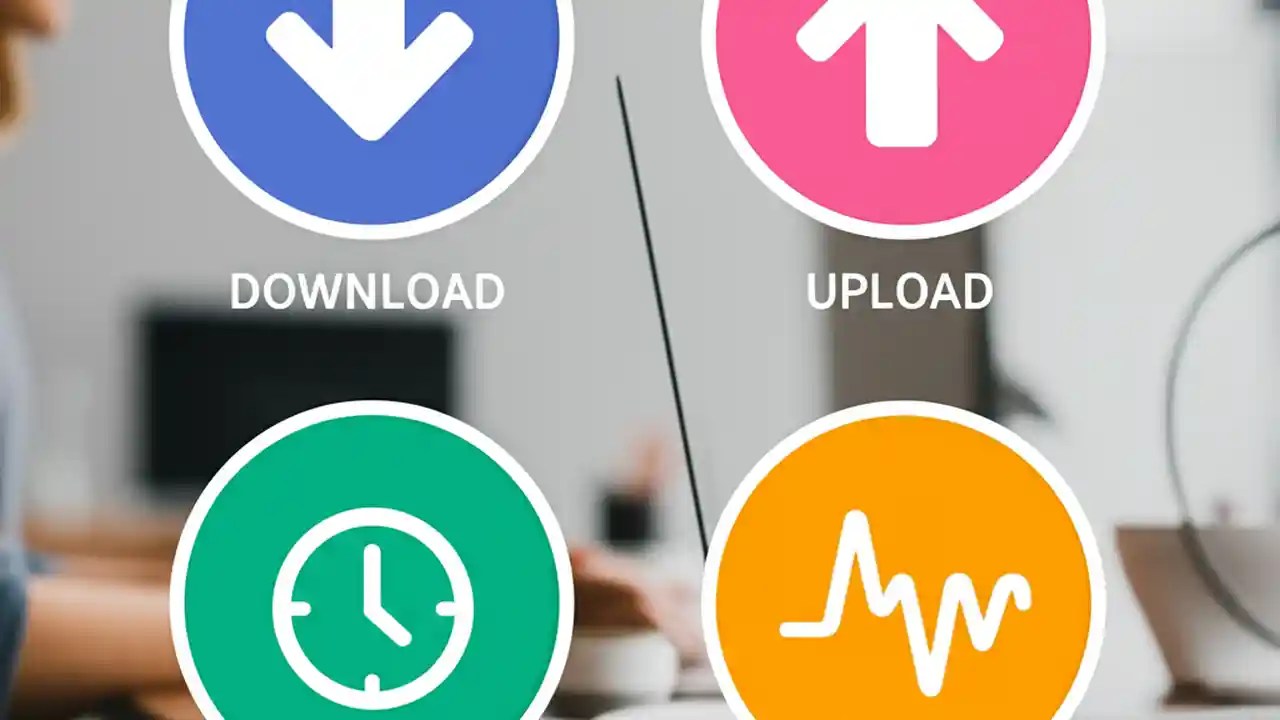 DOWNLOAD

UPLOAD