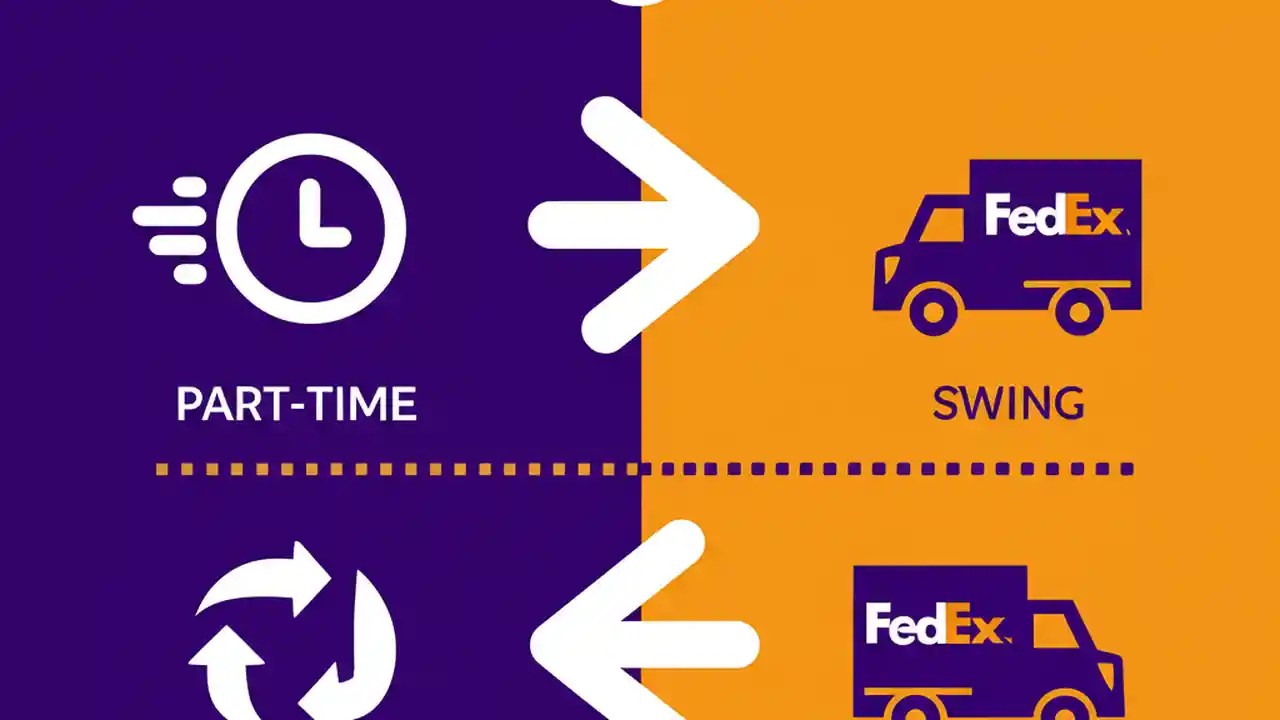 FedEx

PART-TIME

SWING

FedEx