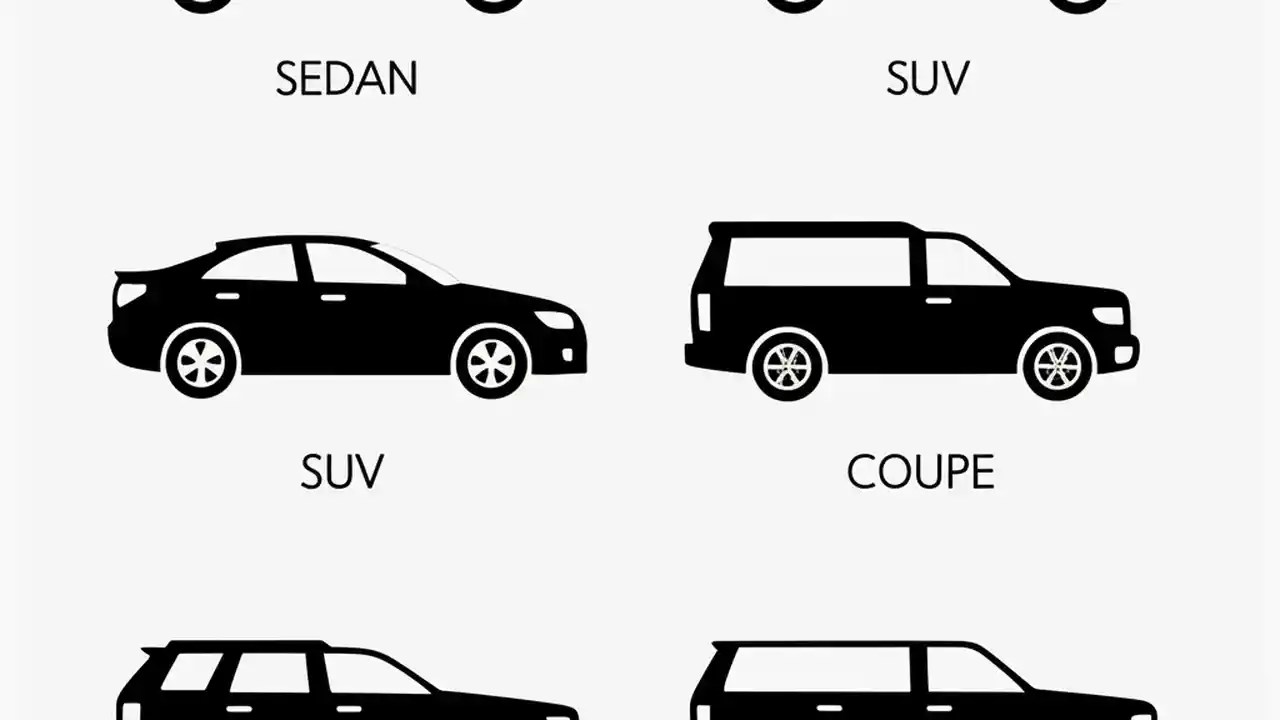 SEDAN

SUV

SUV

COUPE