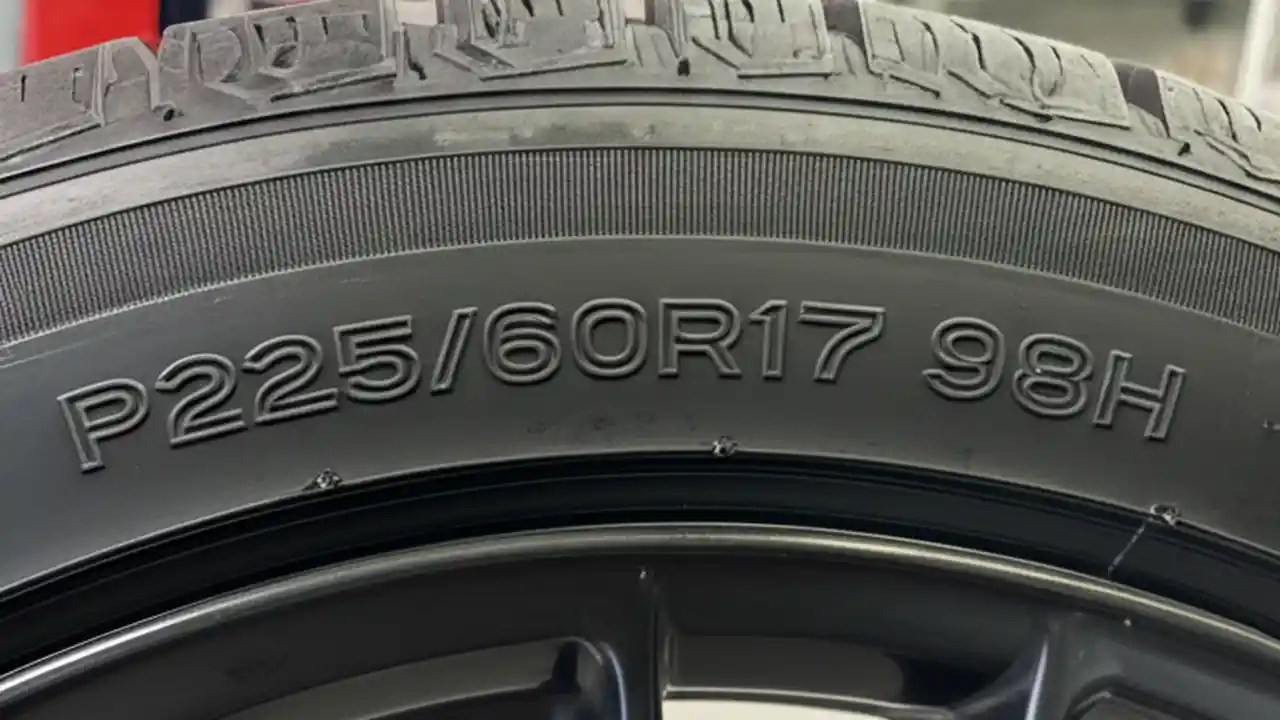 P225/60R17 98H