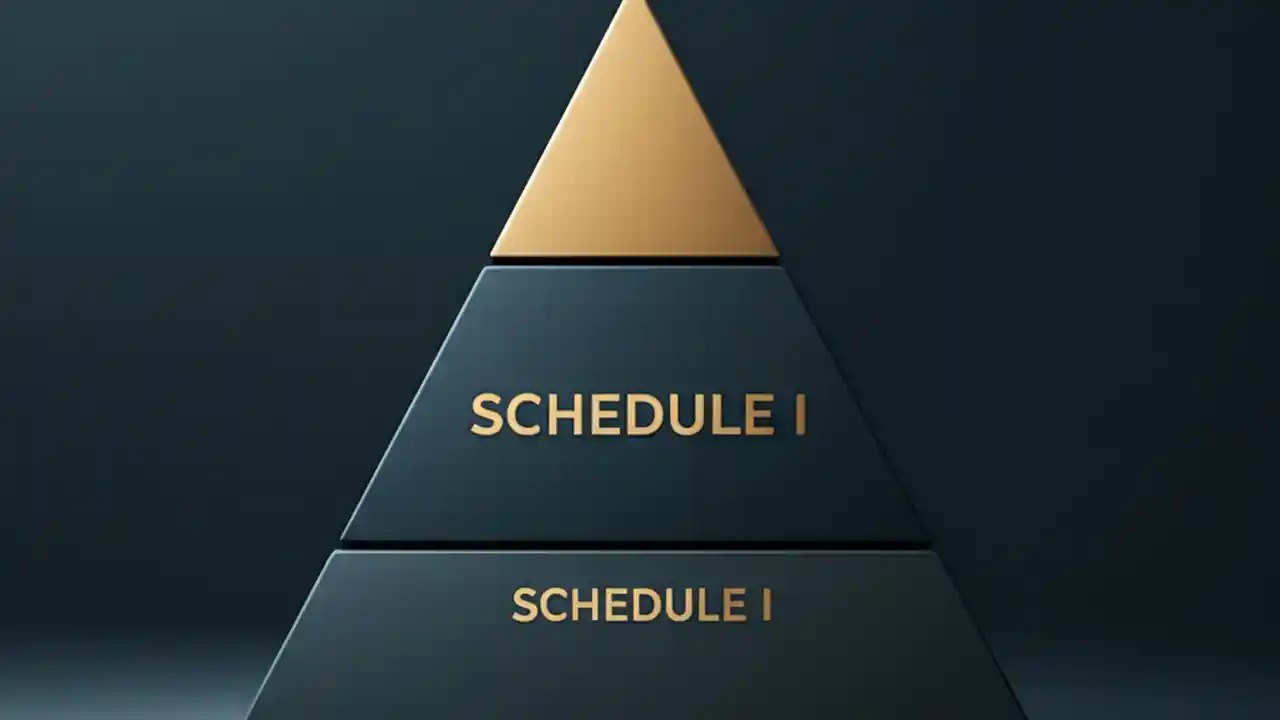 SCHEDULE I

SCHEDULE I