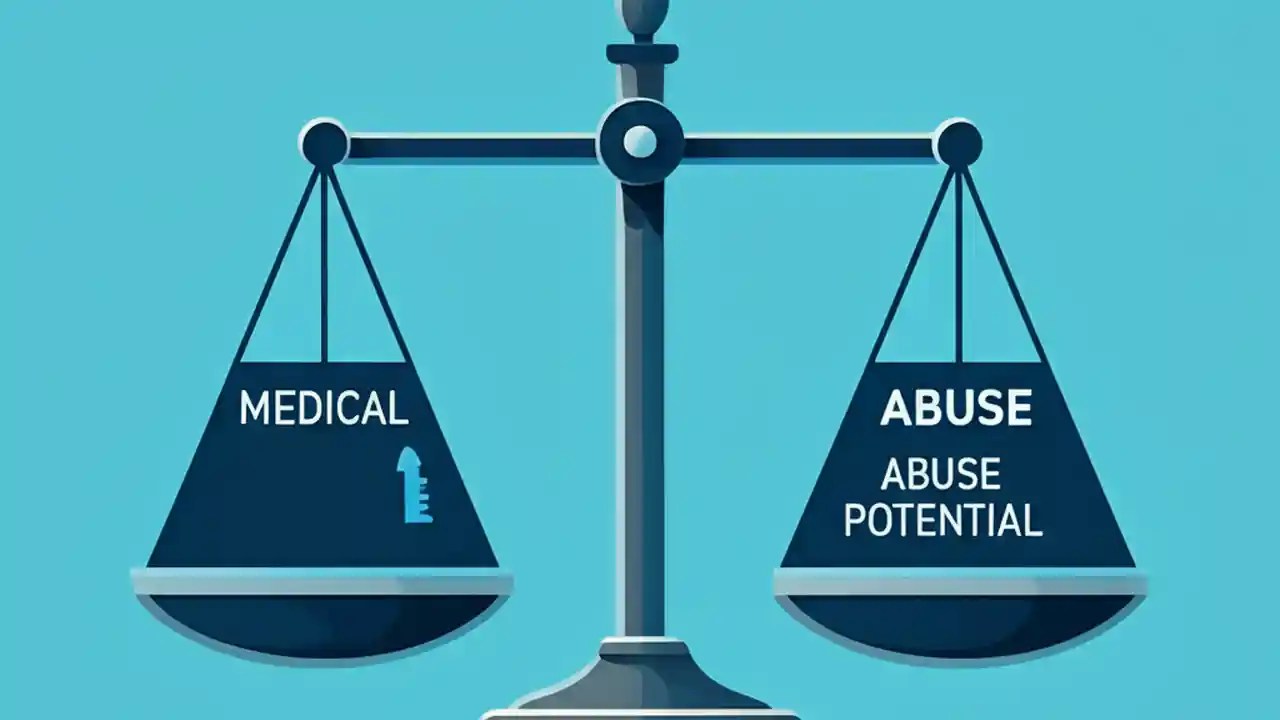 MEDICAL

ABUSE

ABUSE POTENTIAL