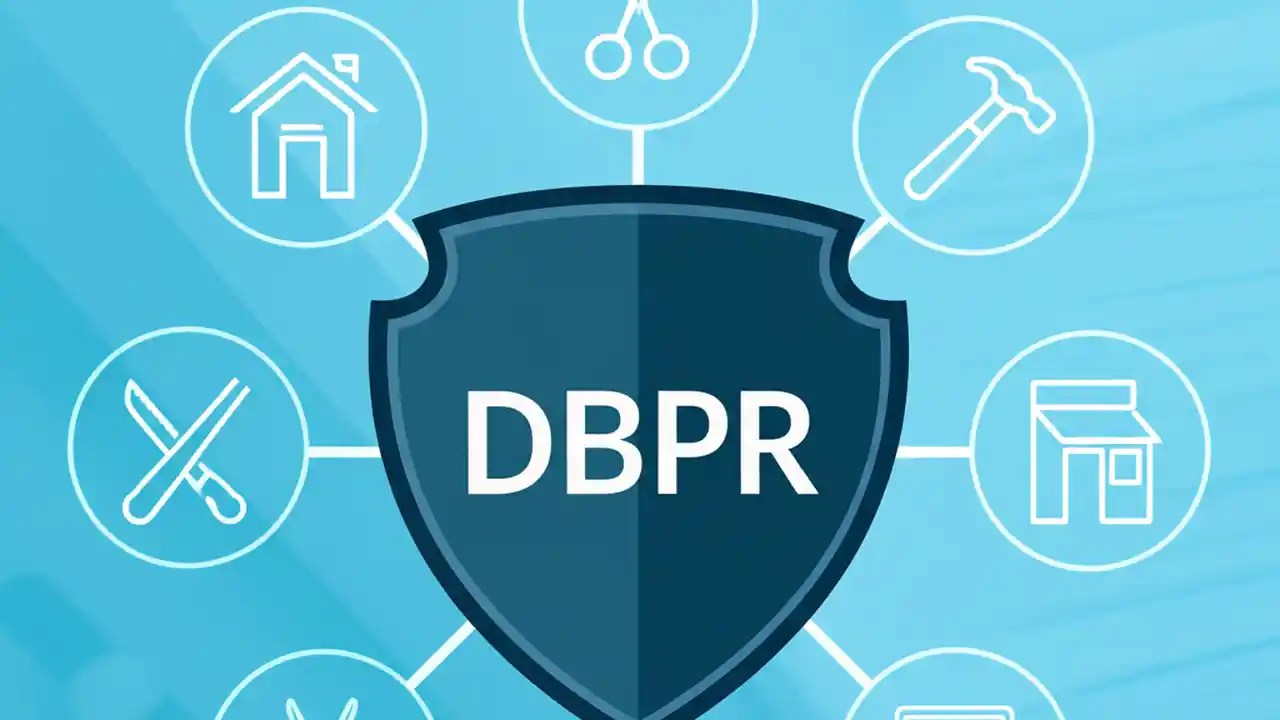 DBPR