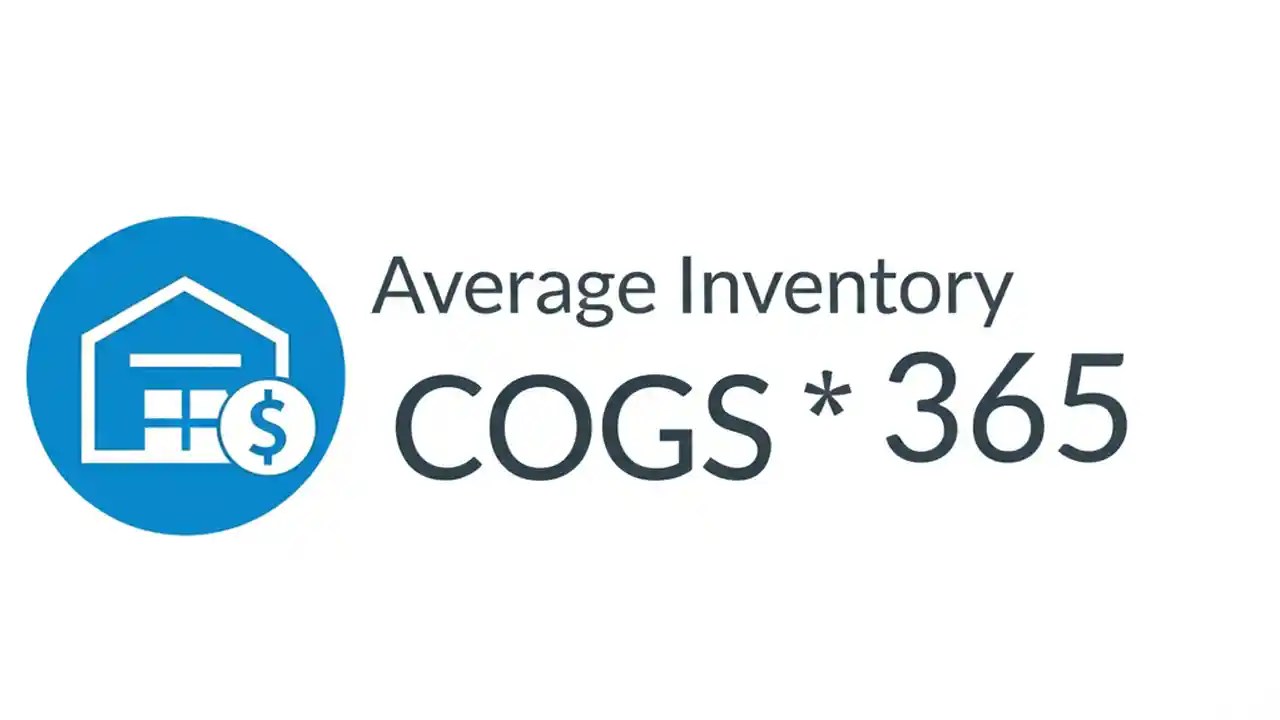 $
Average Inventory
COGS * 365