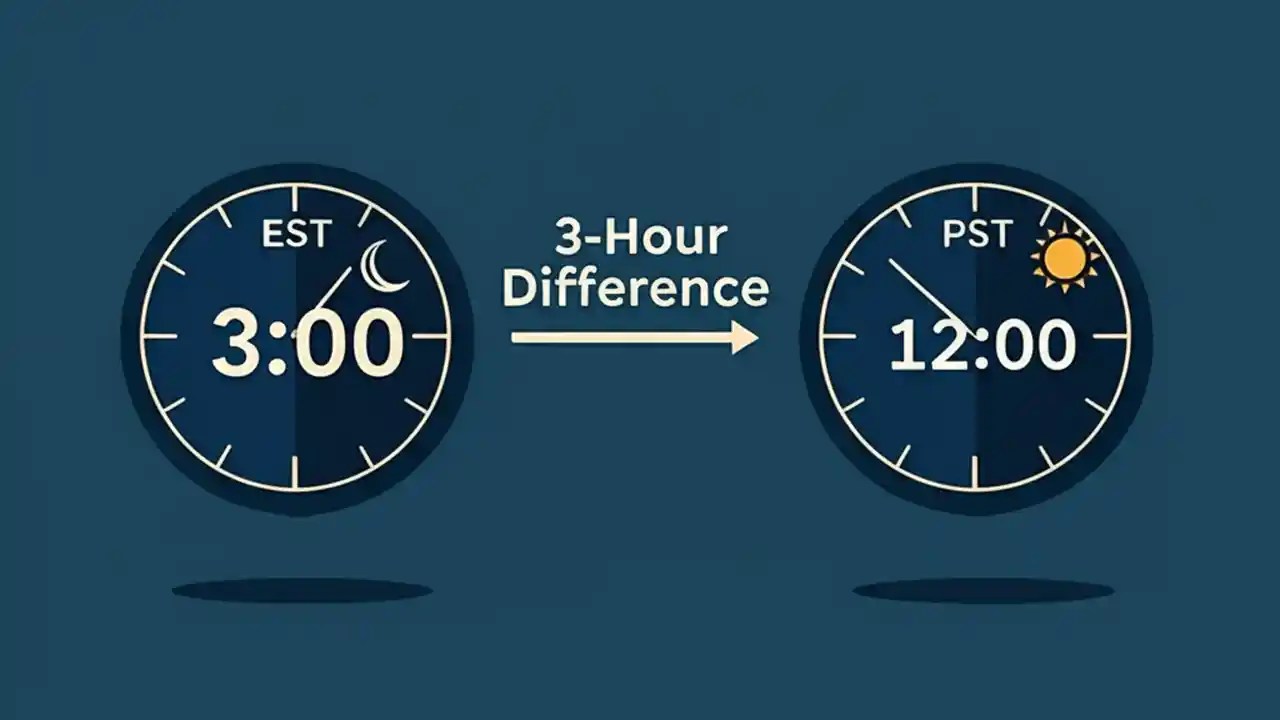 EST
3:00

3-Hour
Difference

PST
12:00