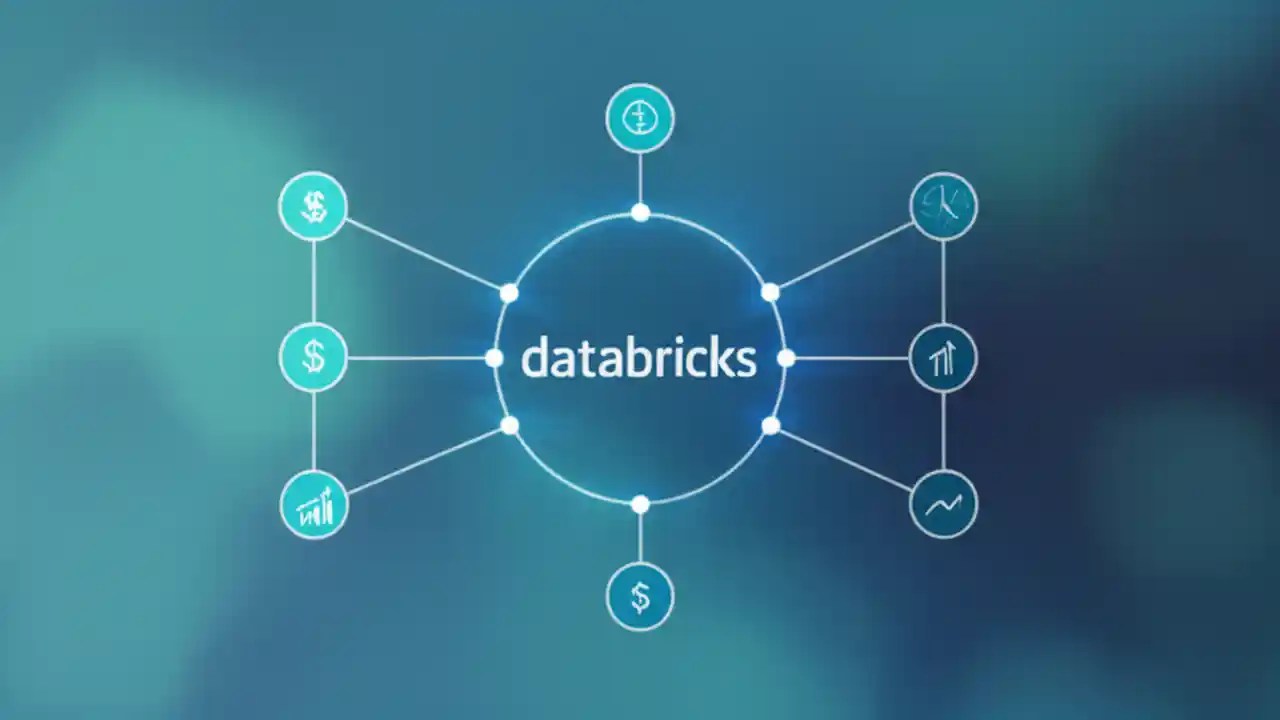 databricks