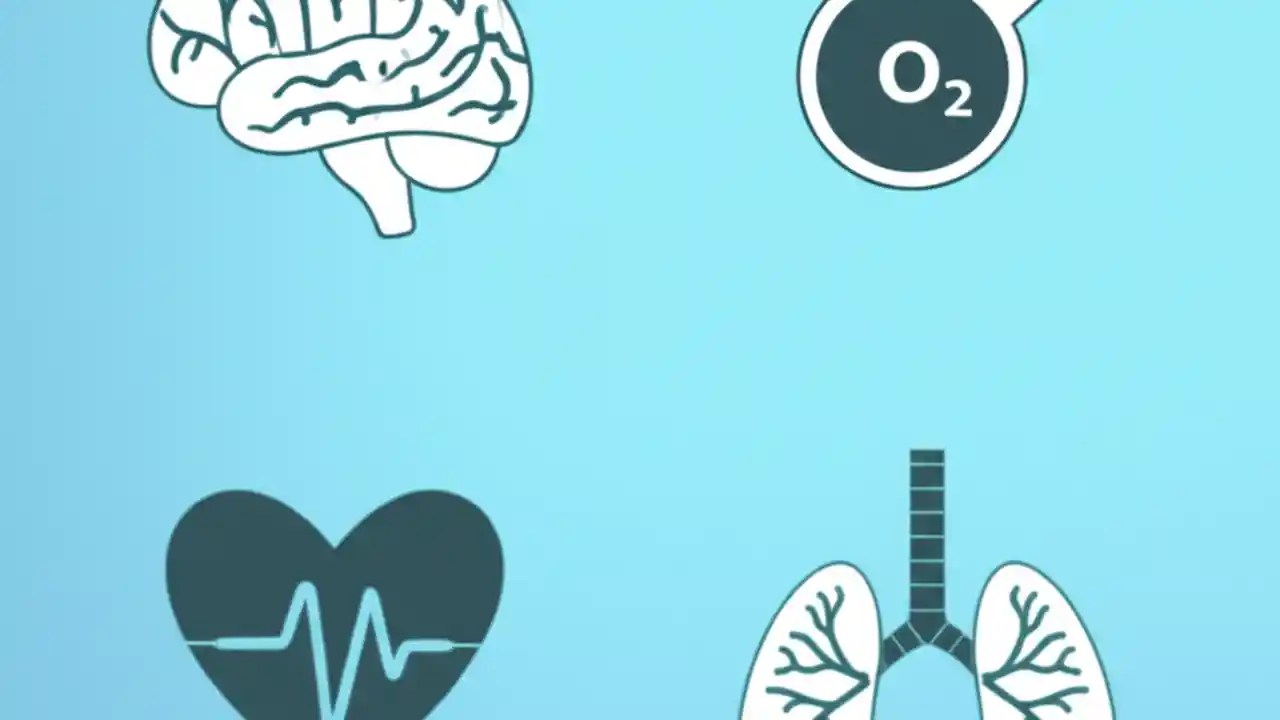 $O_2$