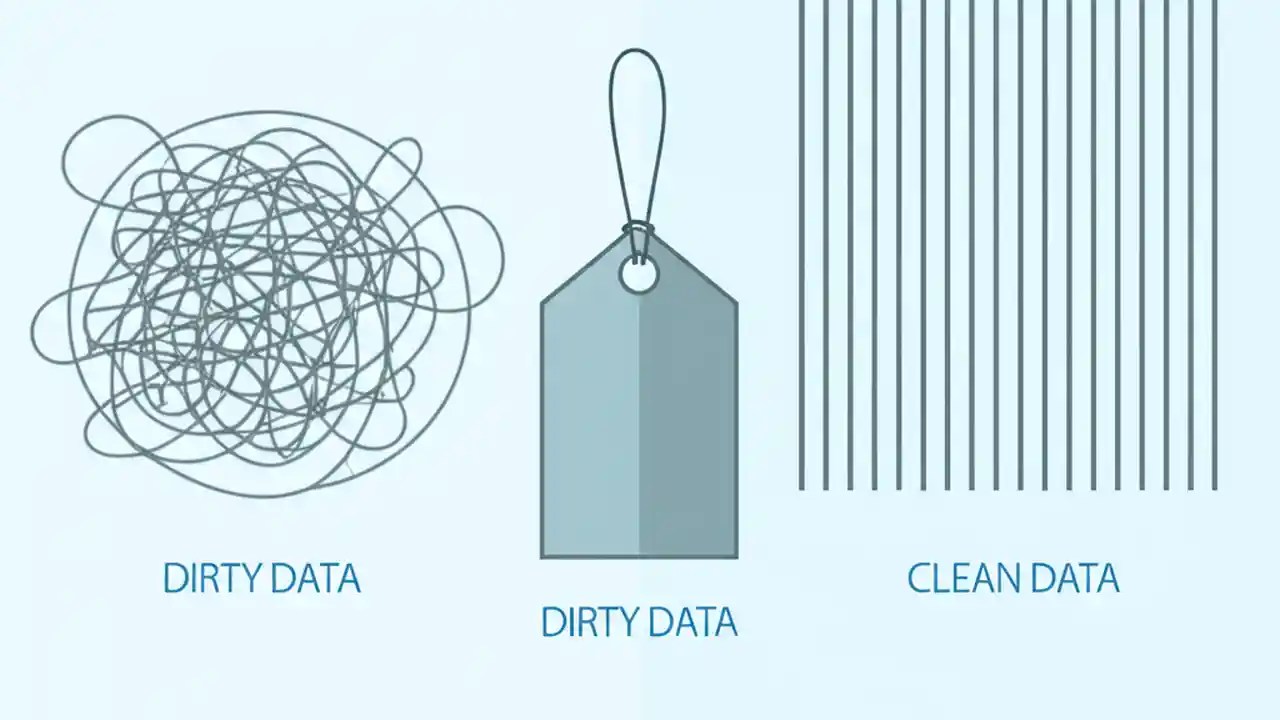 DIRTY DATA

DIRTY DATA

CLEAN DATA