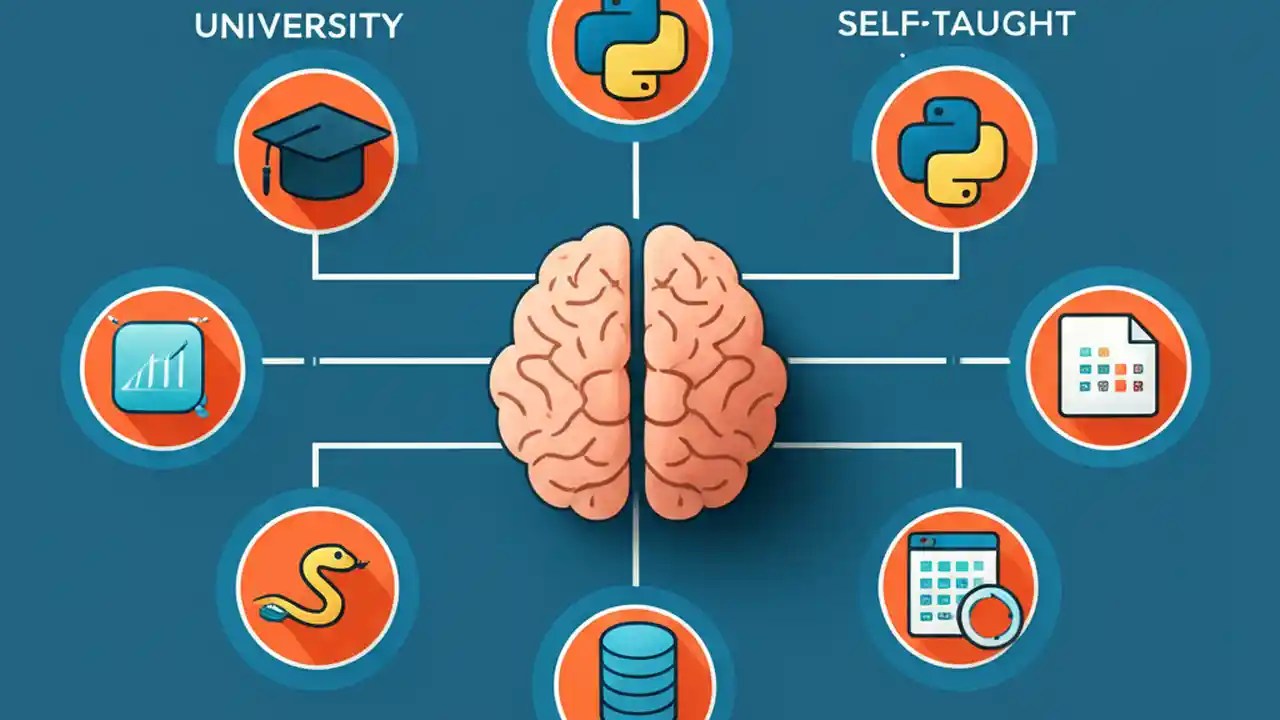 UNIVERSITY

SELF-TAUGHT