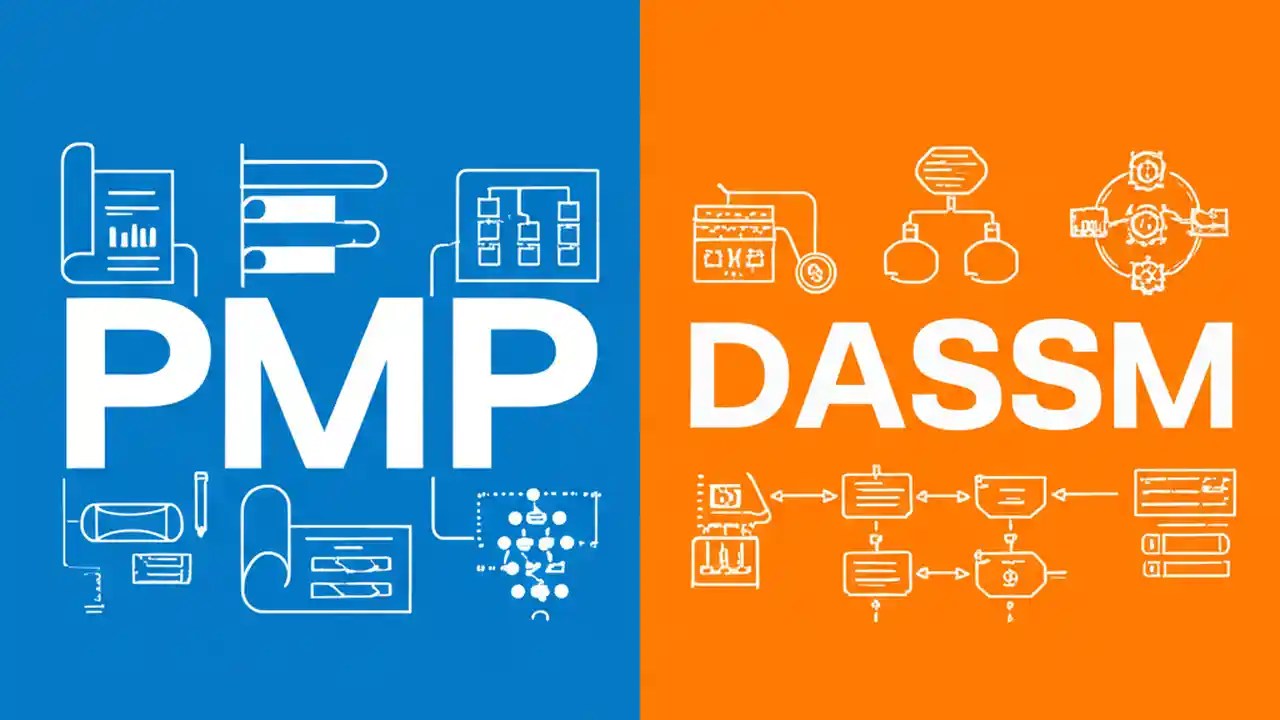 PMP

DASSM