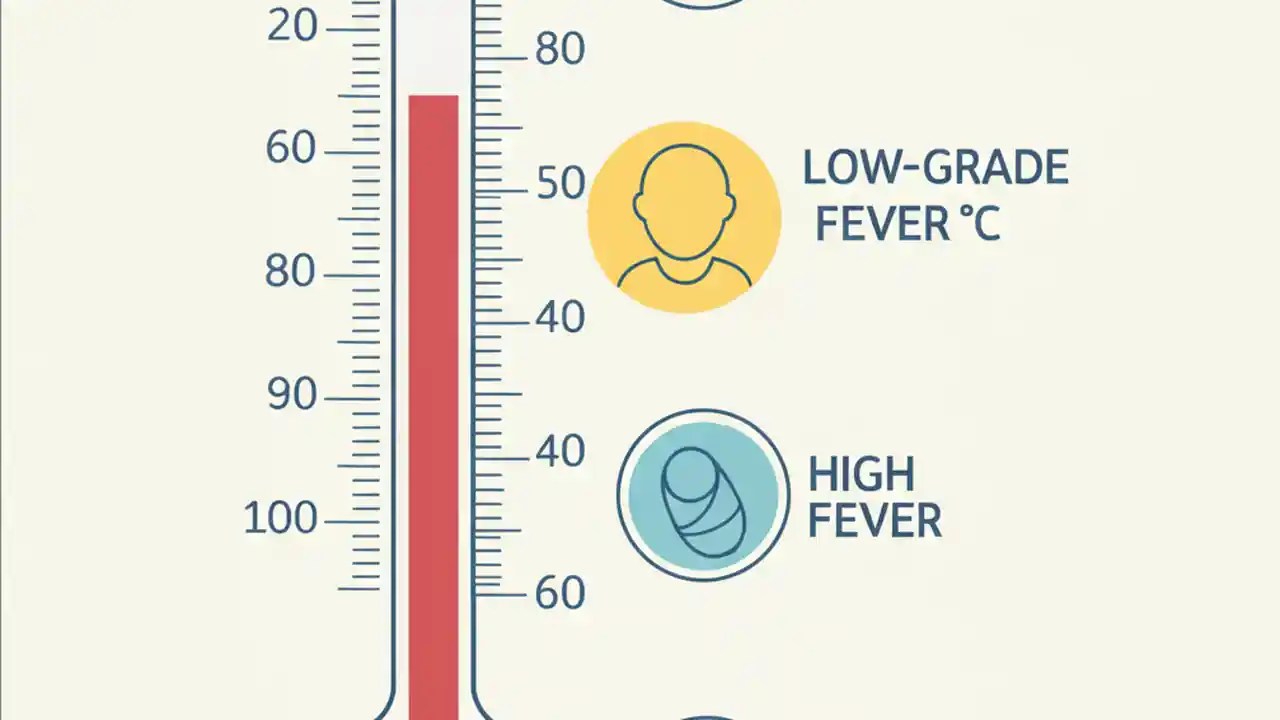 20
60
80
90
100

80
50
40
40
60

LOW-GRADE FEVER °C

HIGH FEVER