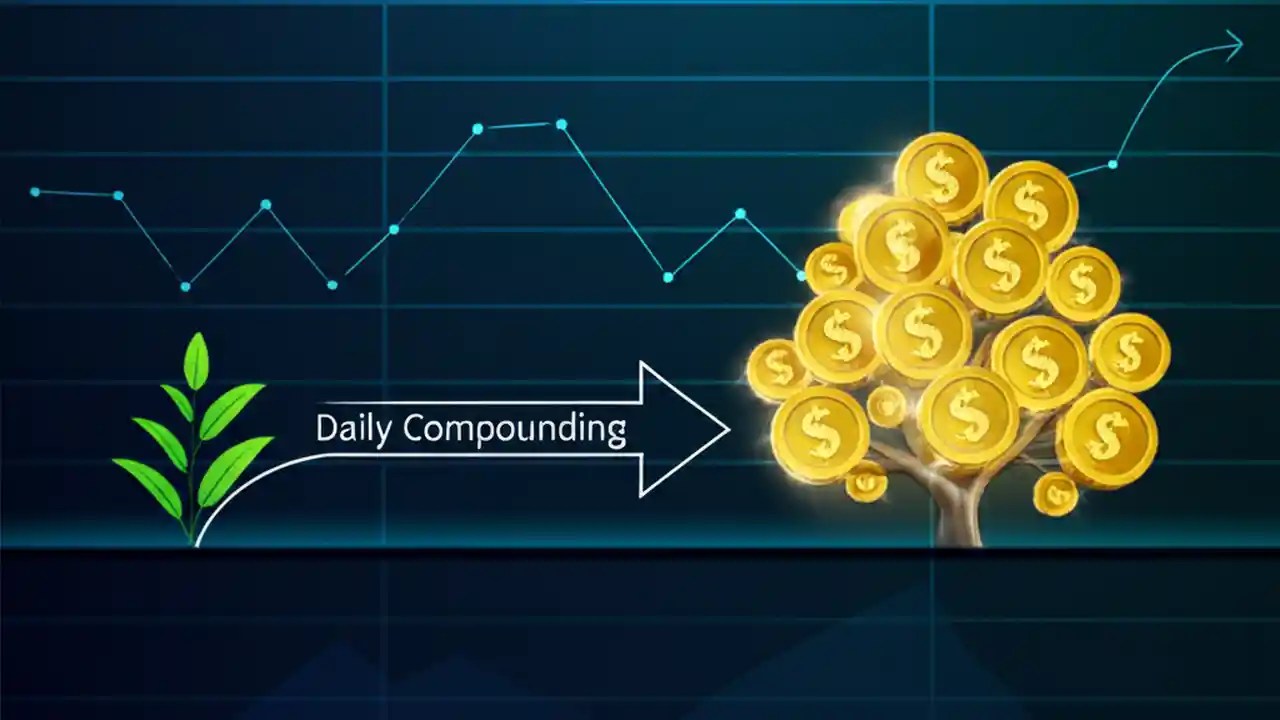 Daily Compounding