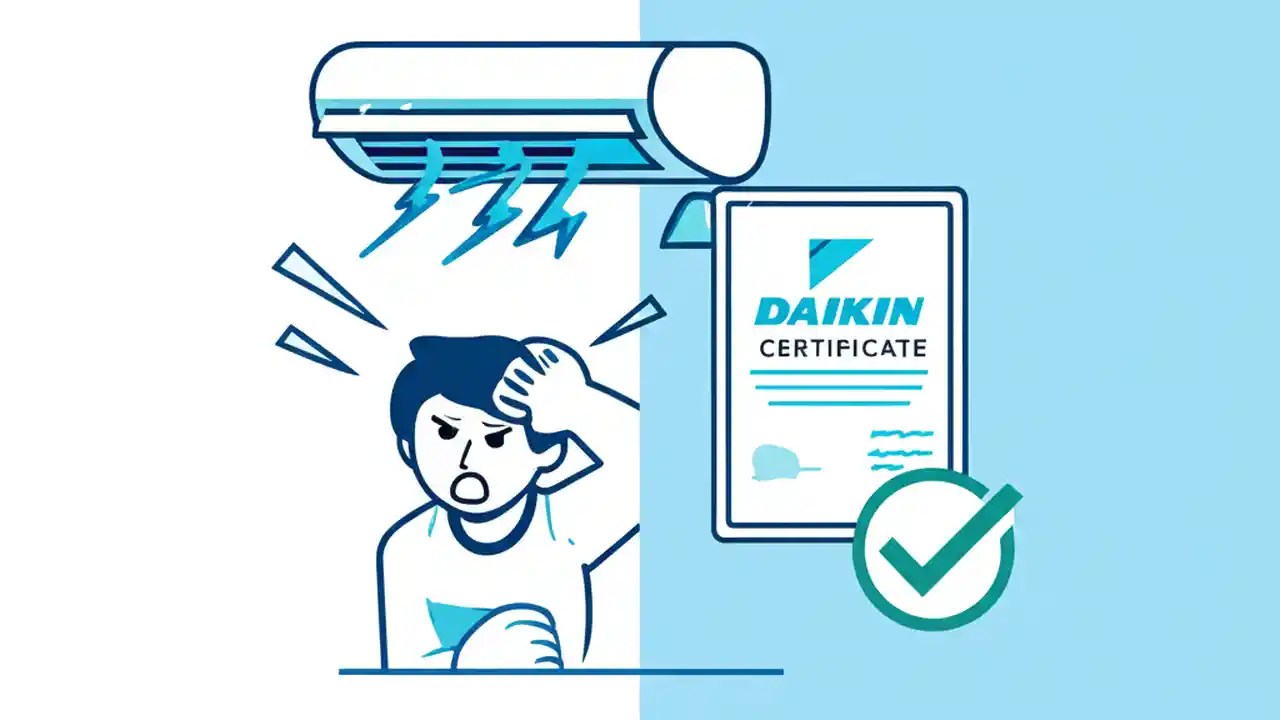 DAIKIN
CERTIFICATE