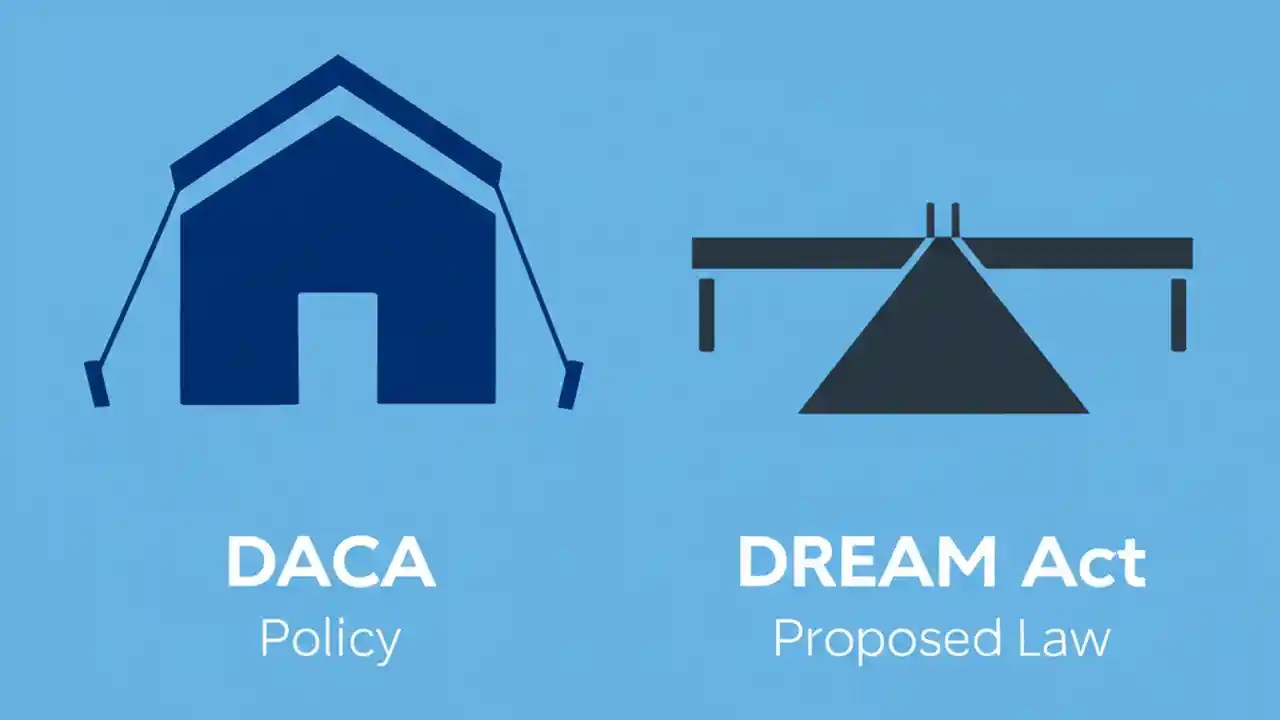 DACA
Policy

DREAM Act
Proposed Law