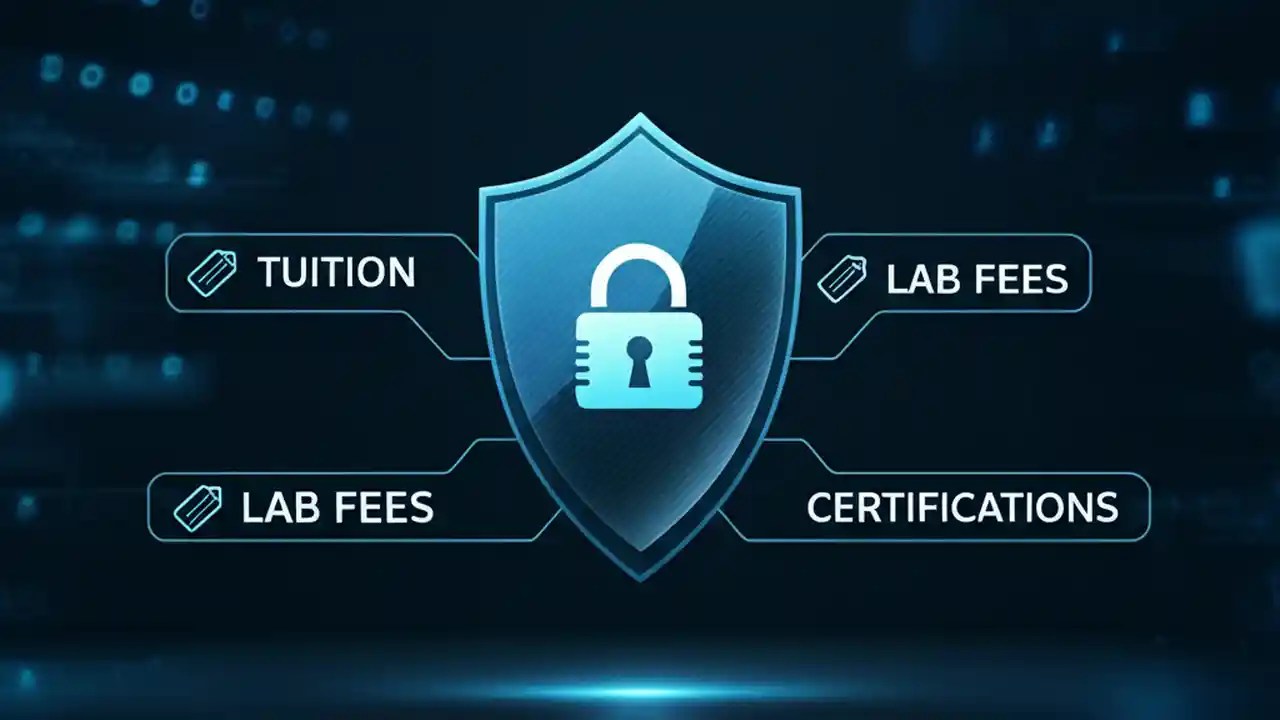 TUITION

LAB FEES

LAB FEES

CERTIFICATIONS