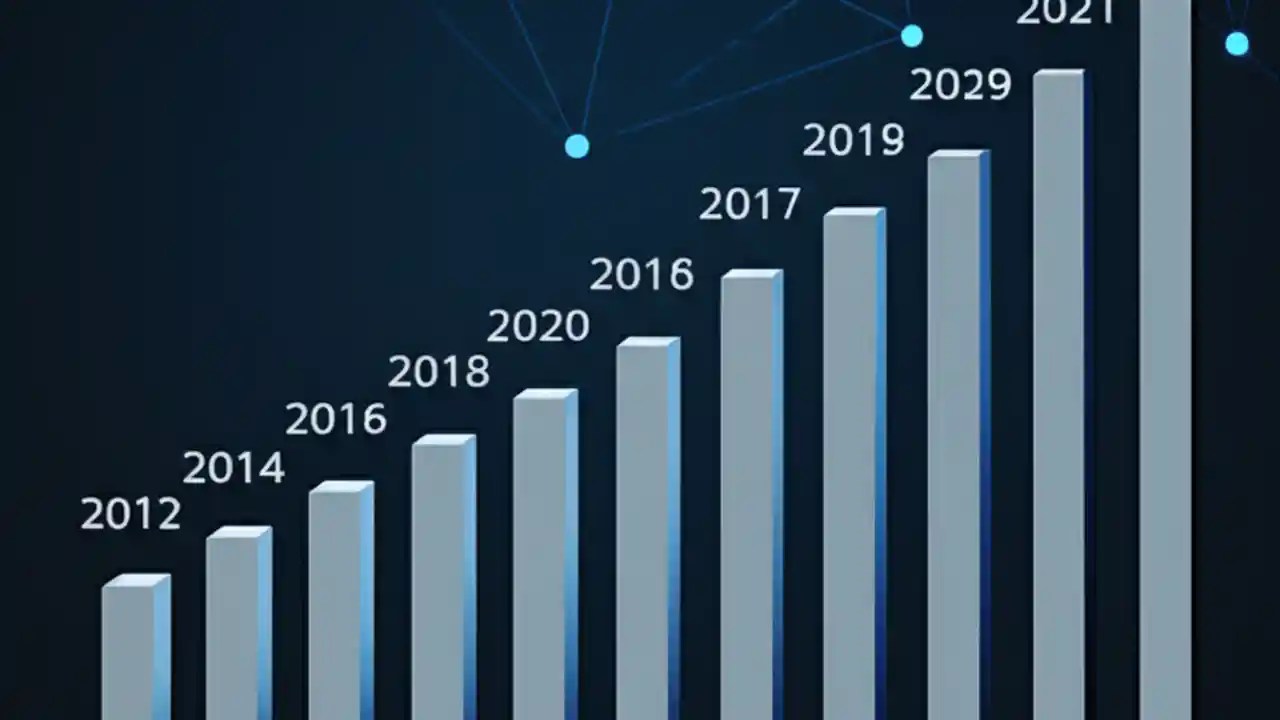 2012
2014
2016
2018
2020
2016
2017
2019
2029
2021