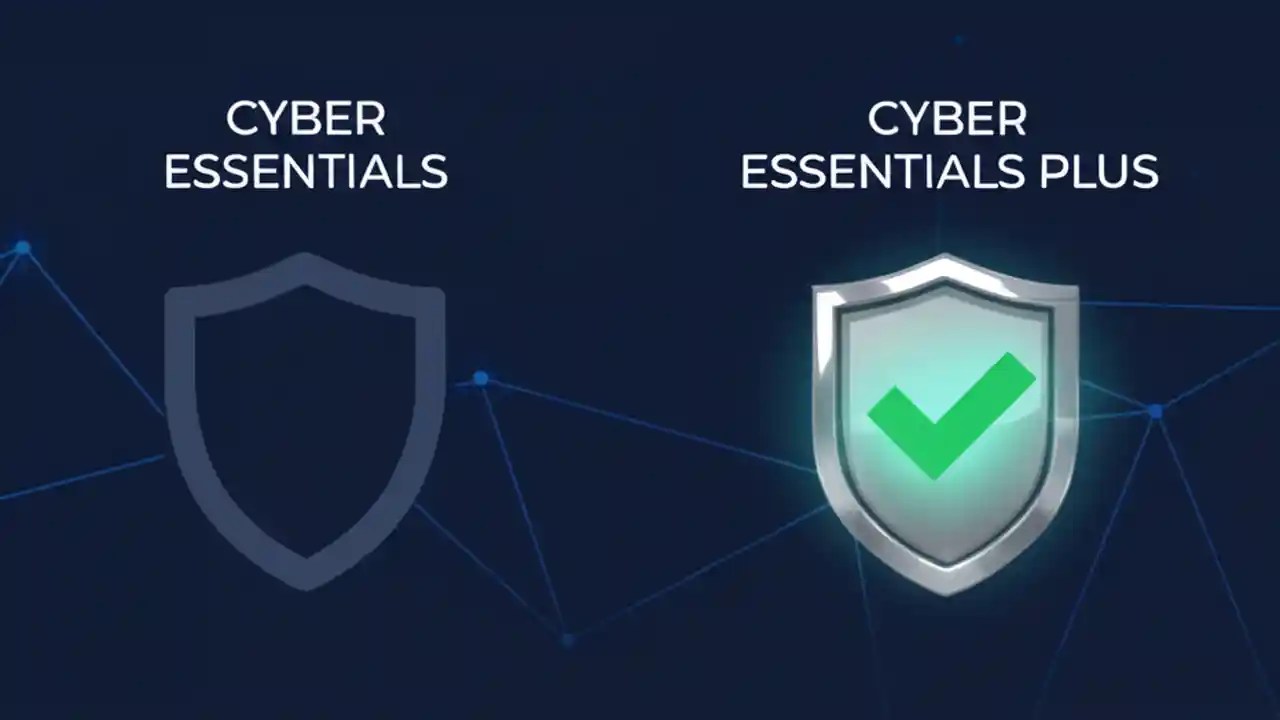 CYBER
ESSENTIALS

CYBER
ESSENTIALS PLUS