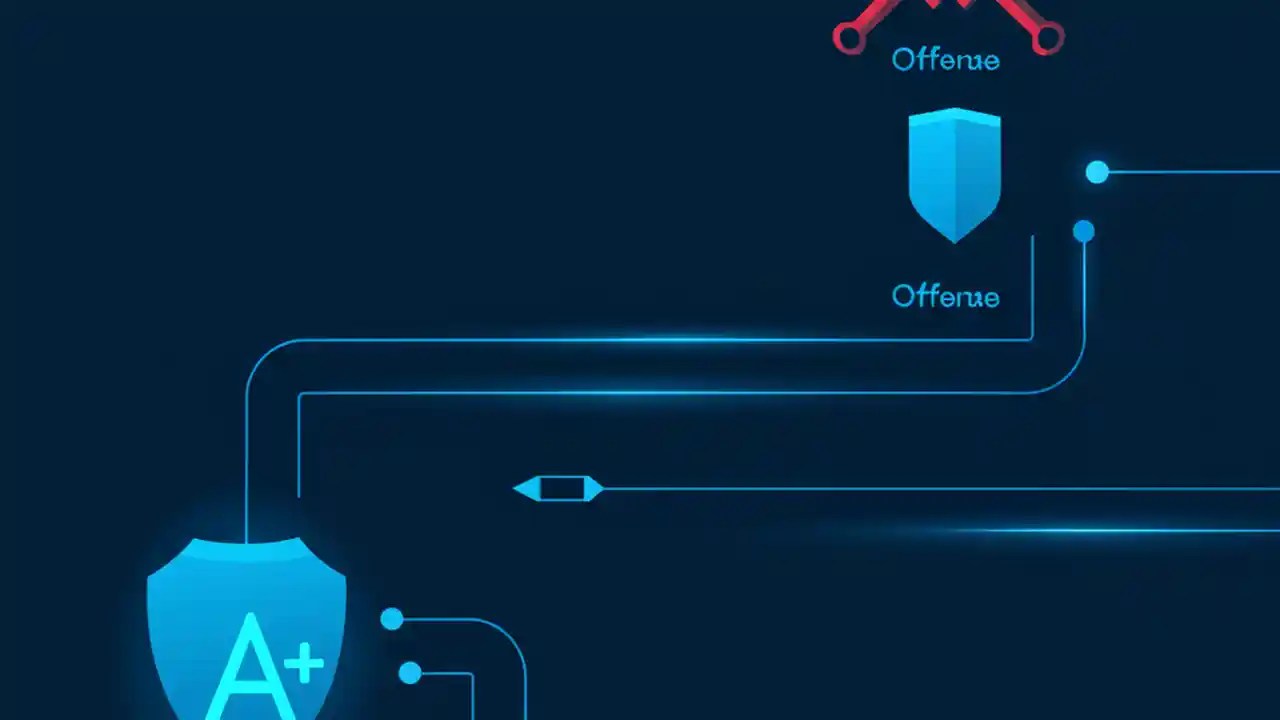 Offense

Offense

A+