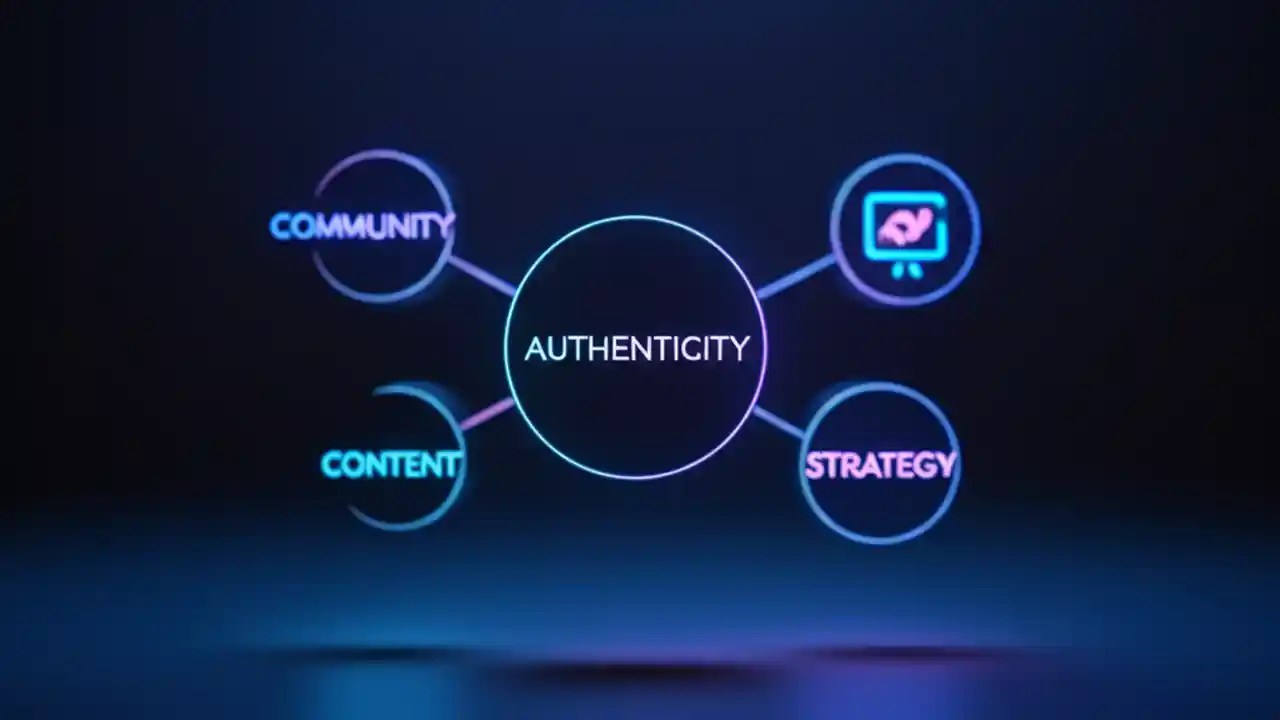 COMMUNITY

AUTHENTICITY

CONTENT

STRATEGY