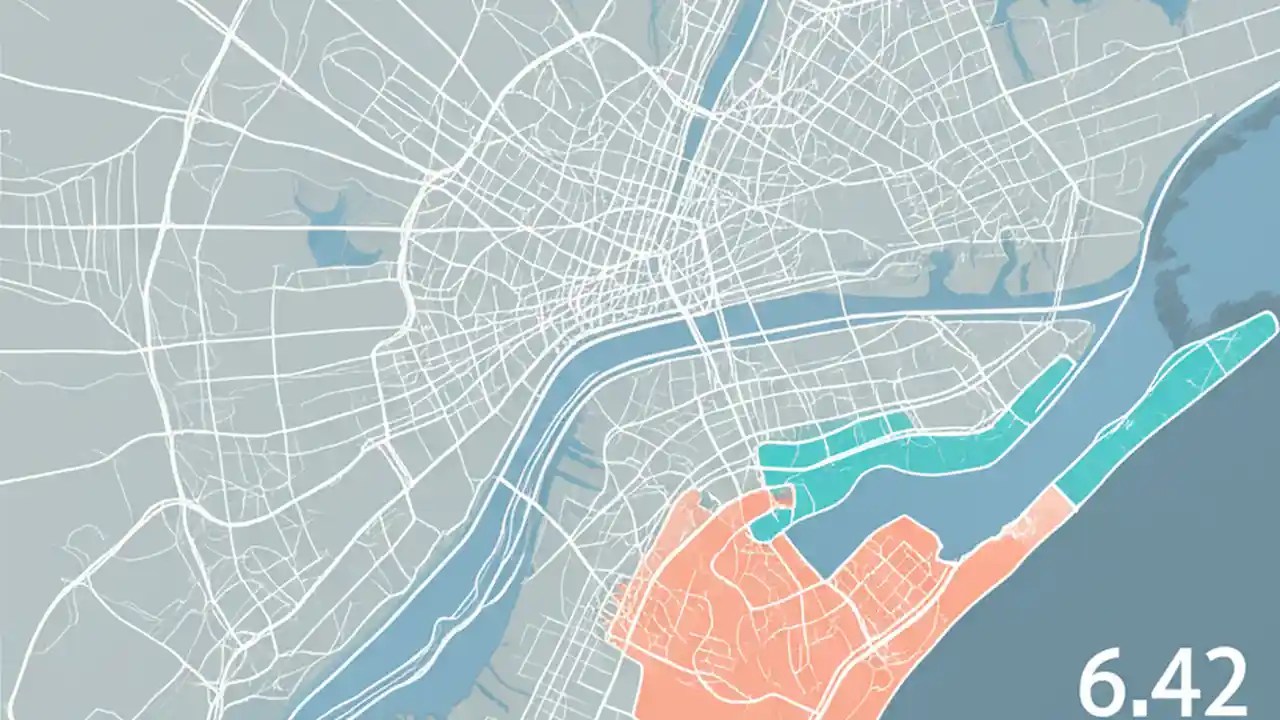 6.42