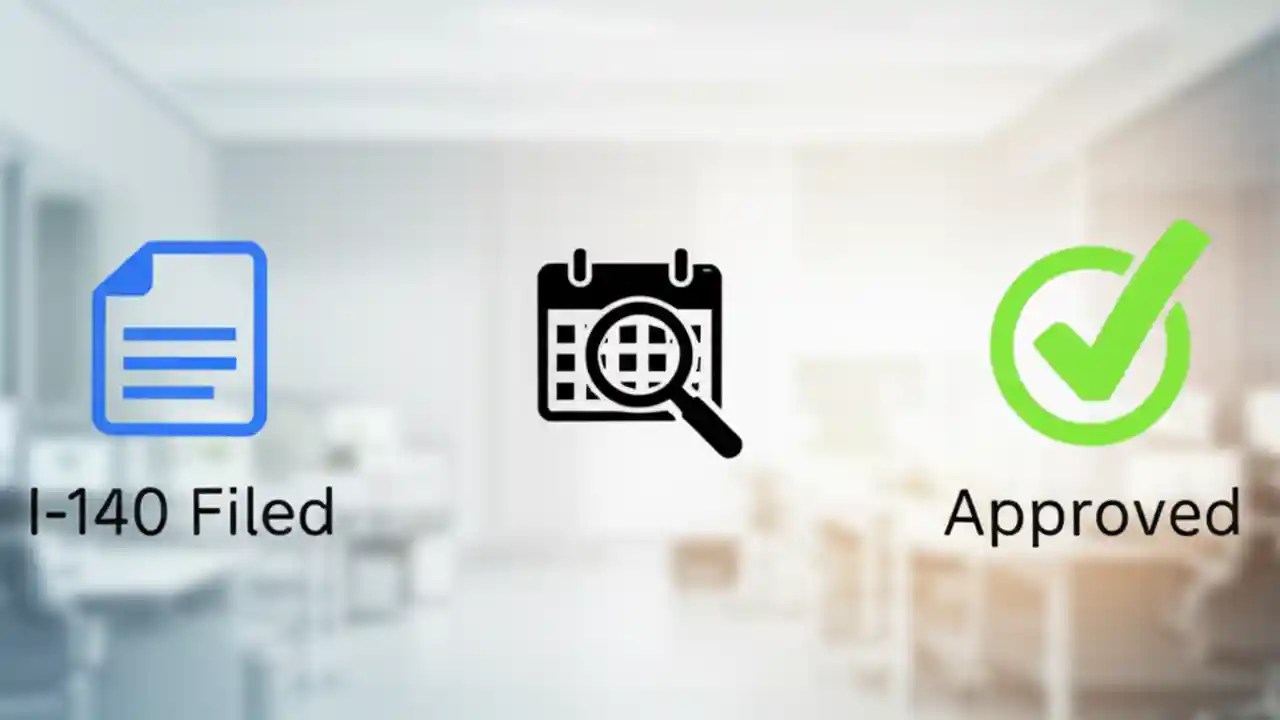 I-140 Filed

Approved