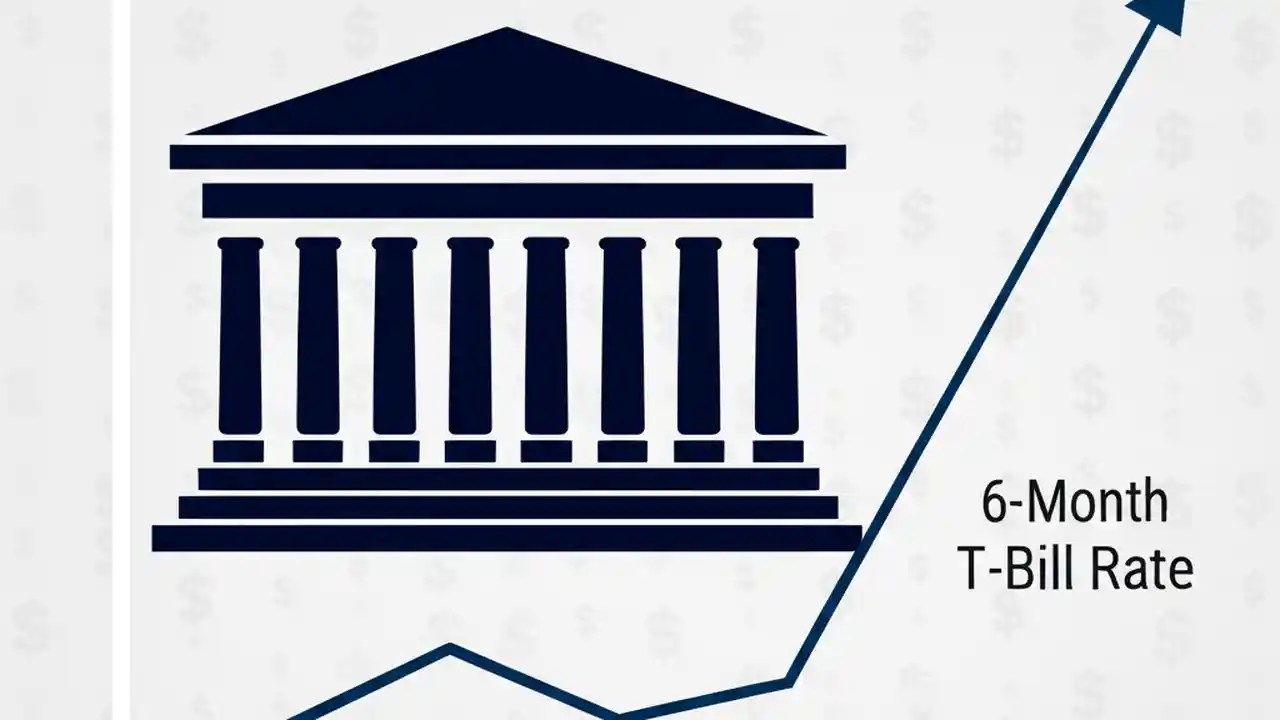 6-Month
T-Bill Rate