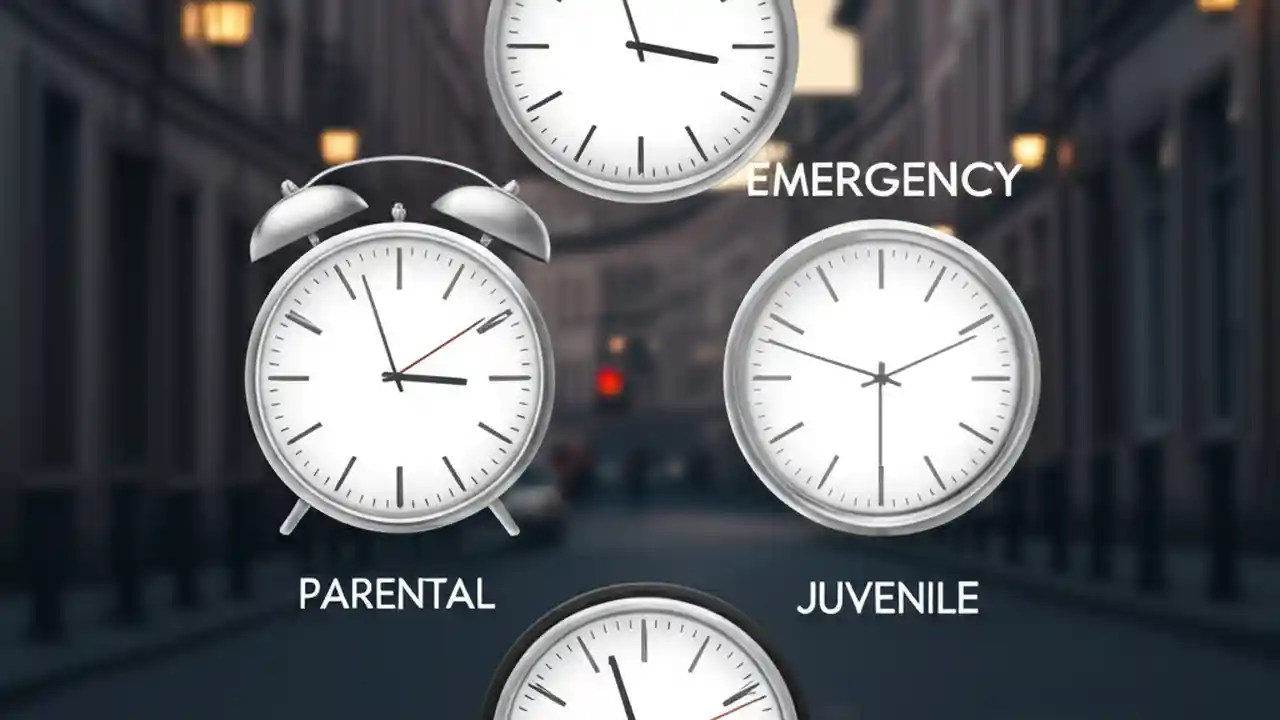 EMERGENCY

PARENTAL

JUVENILE