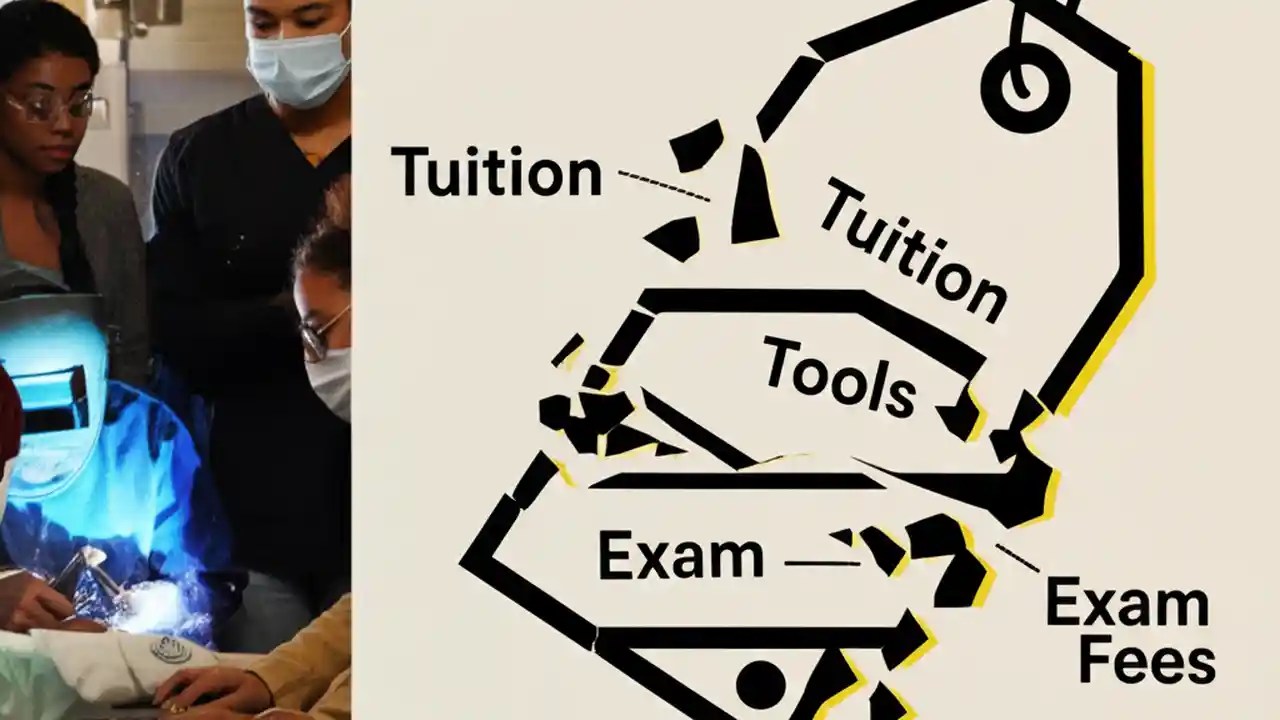 Tuition

Tuition

Tools

Exam

Exam Fees