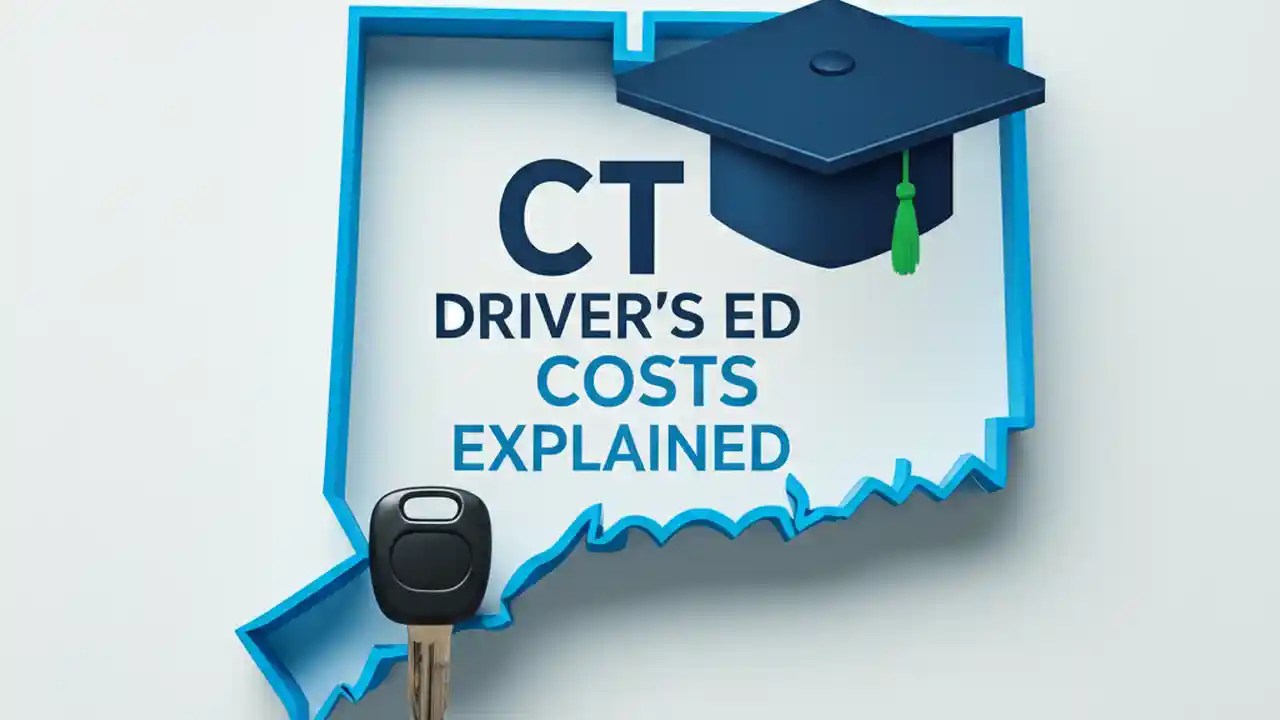 CT
DRIVER'S ED
COSTS
EXPLAINED