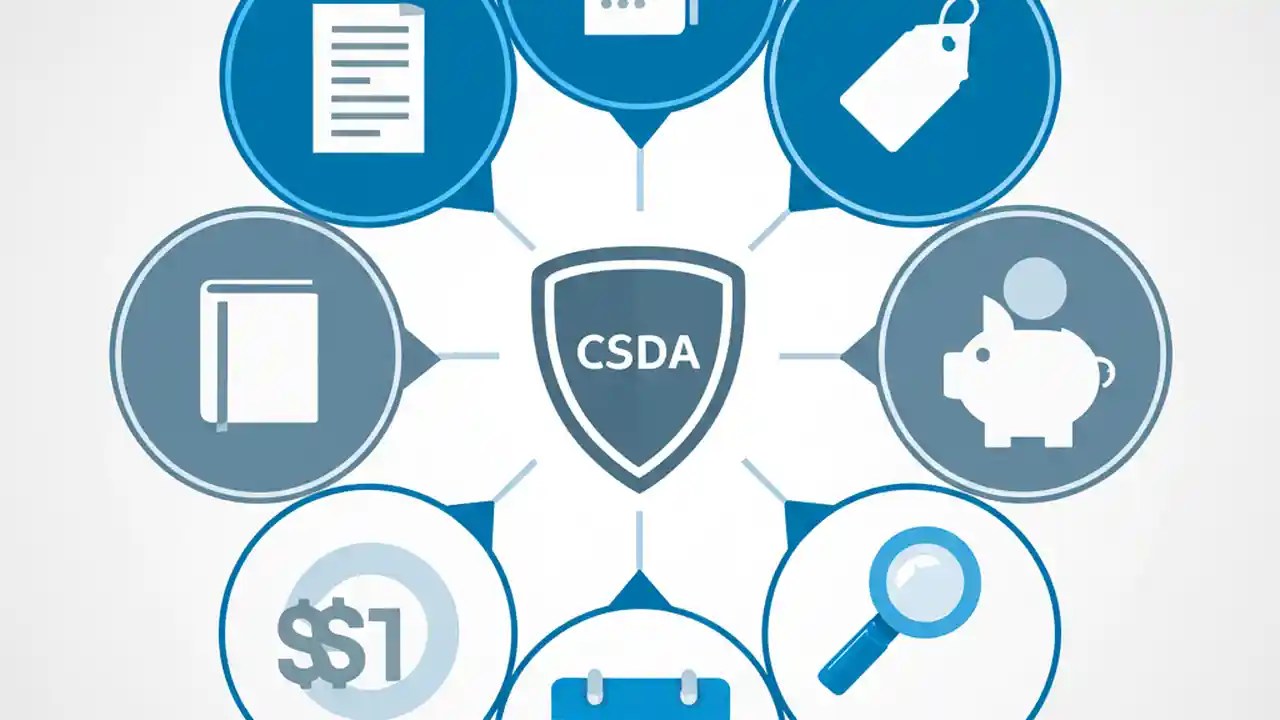 CSDA

$$1