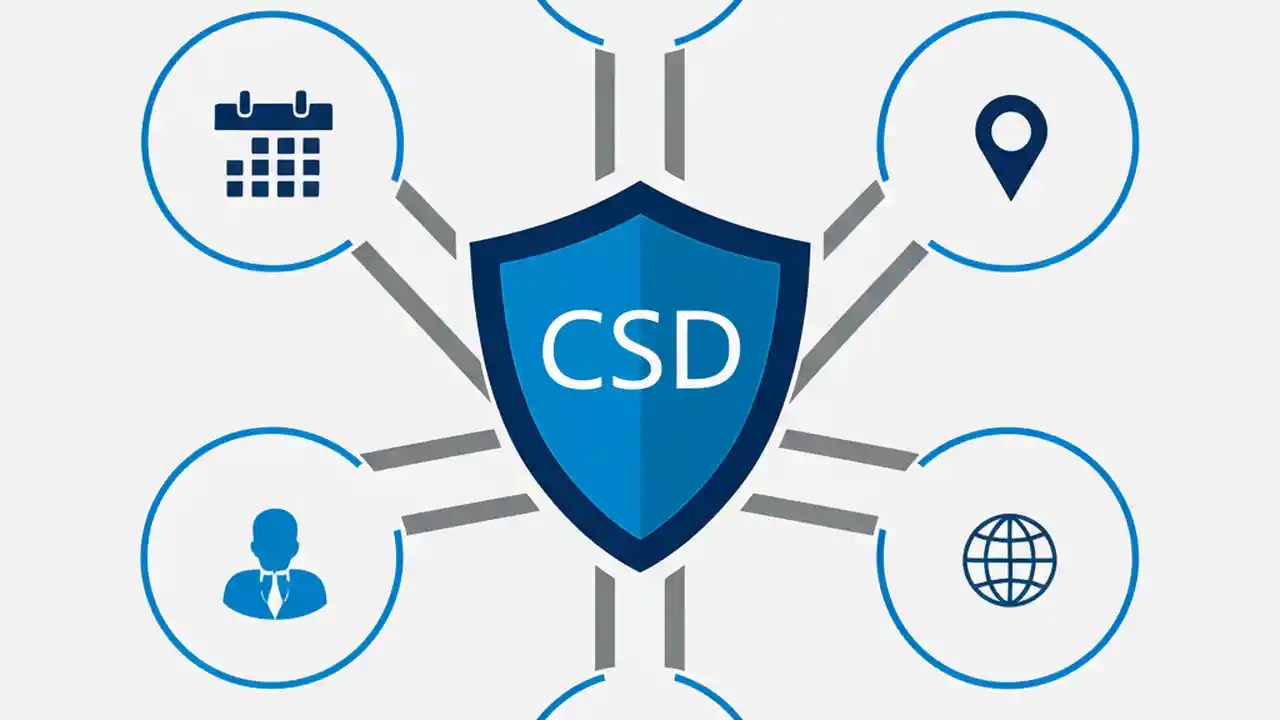 CSD