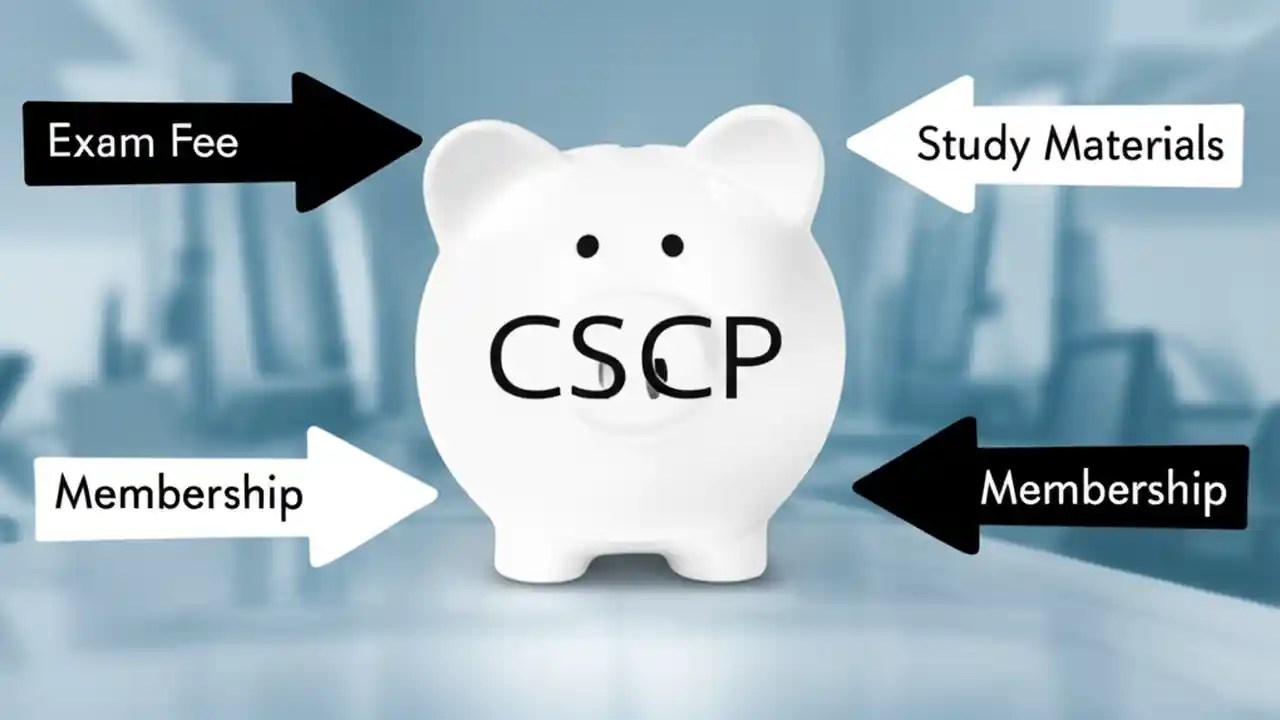 Exam Fee

Study Materials

CSCP

Membership

Membership