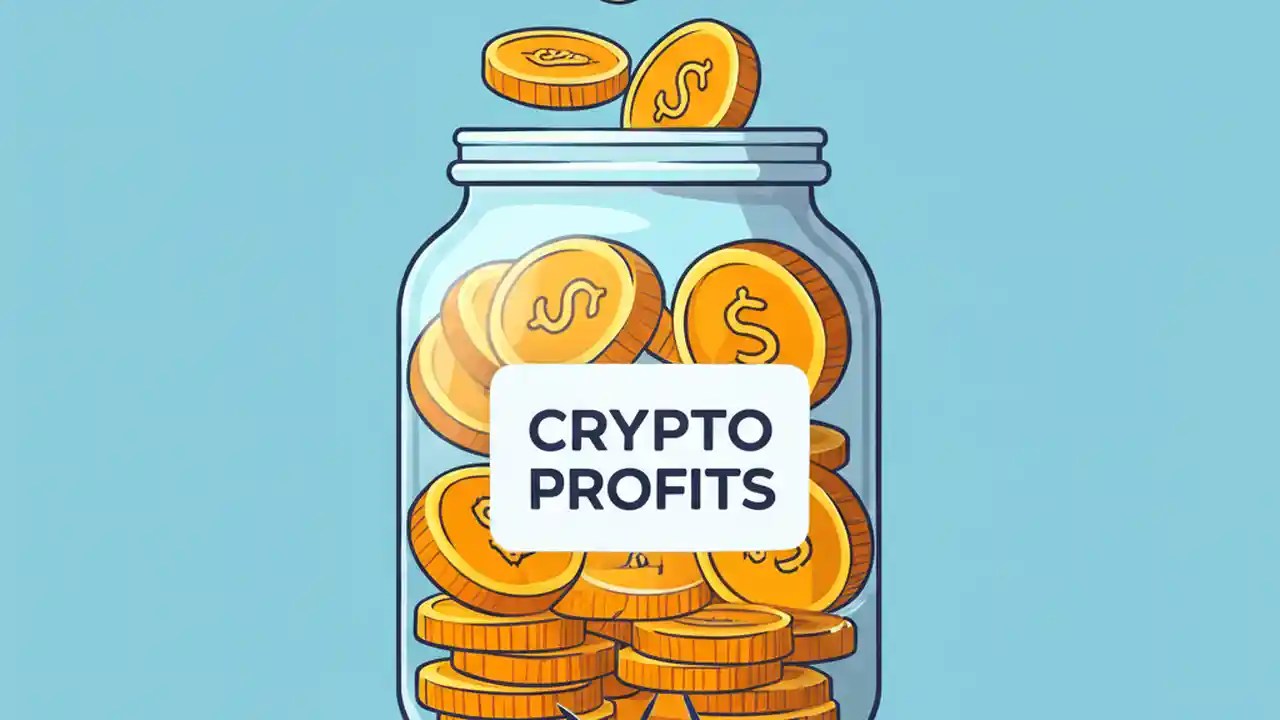 CRYPTO PROFITS