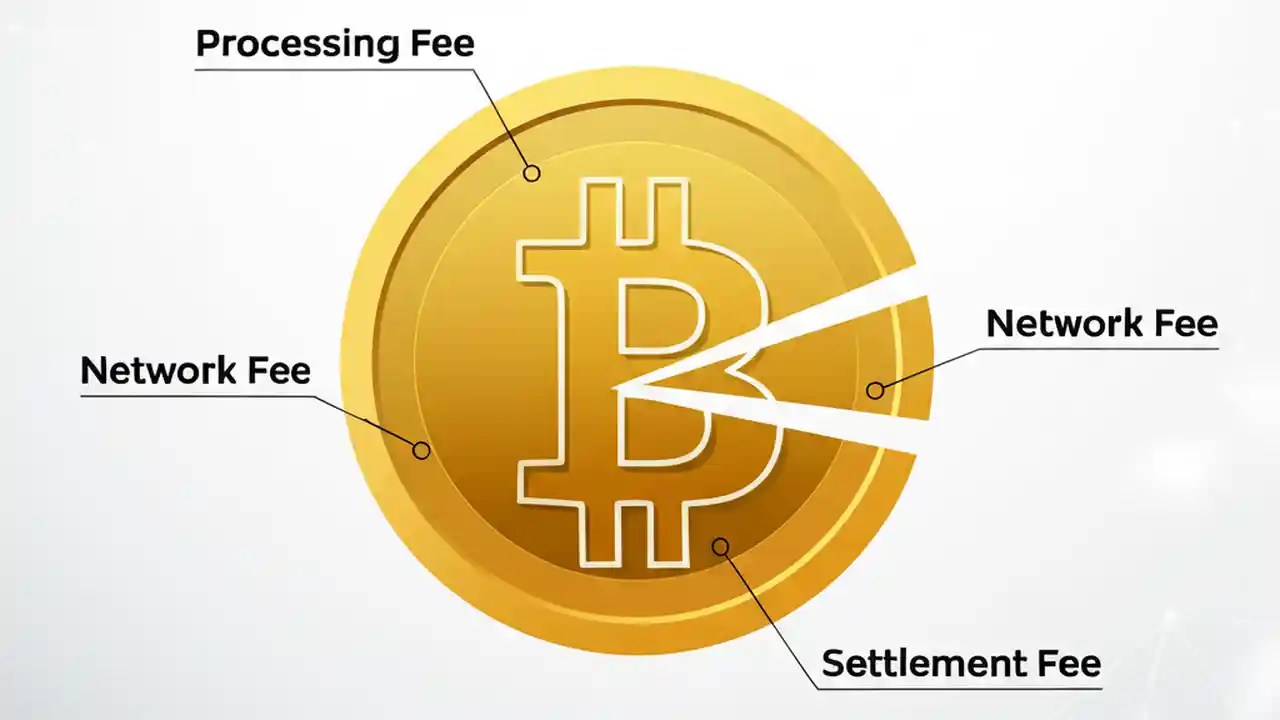 Processing Fee

Network Fee

Network Fee

Settlement Fee