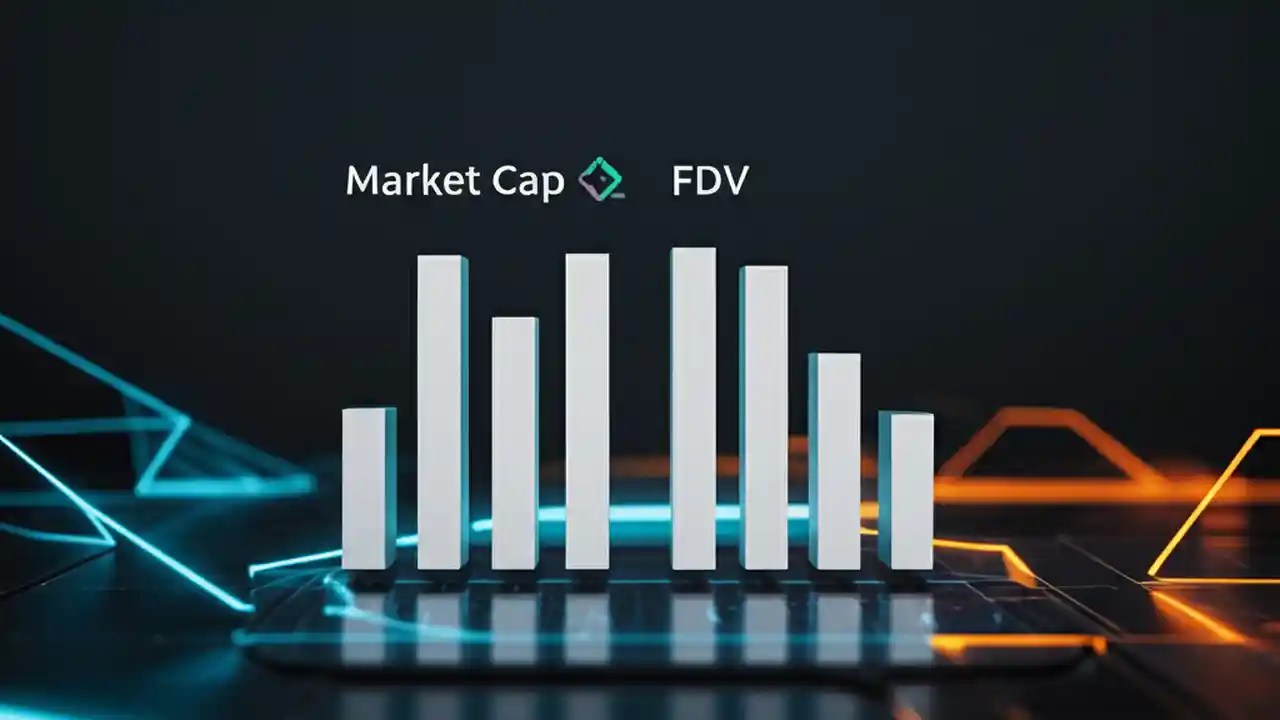 Market Cap FDV