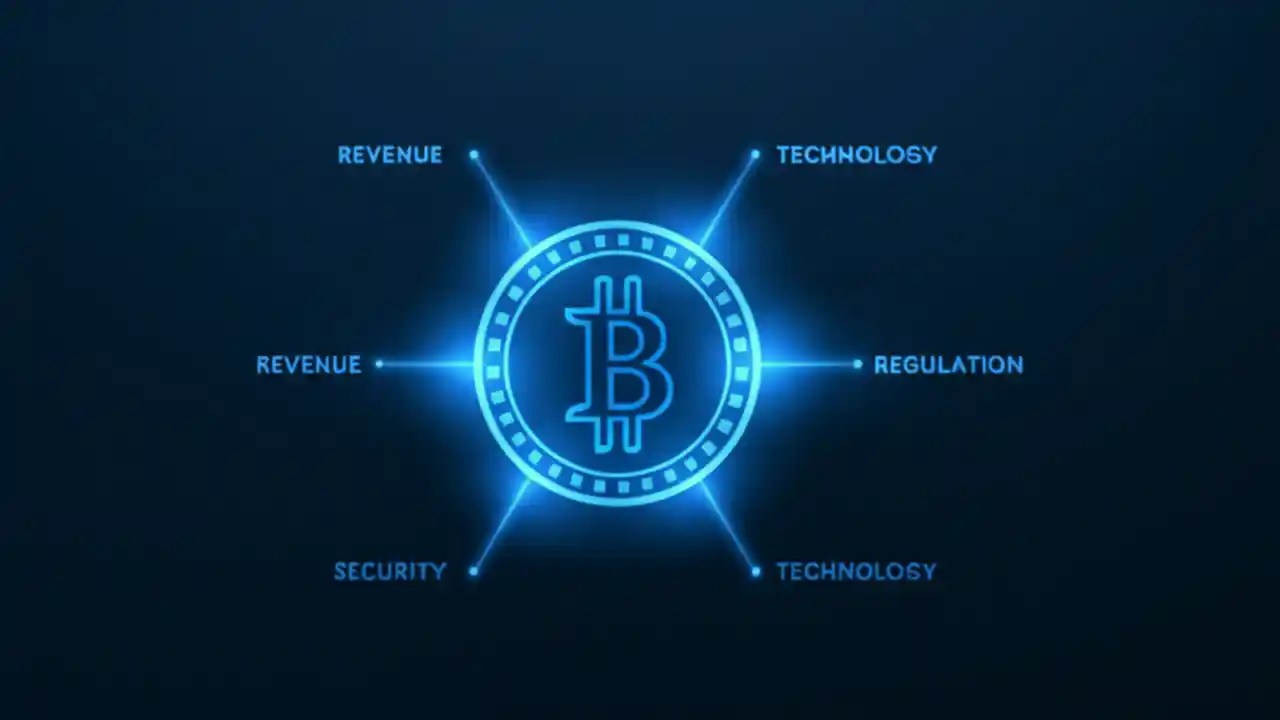 REVENUE
TECHNOLOGY
REVENUE
REGULATION
SECURITY
TECHNOLOGY