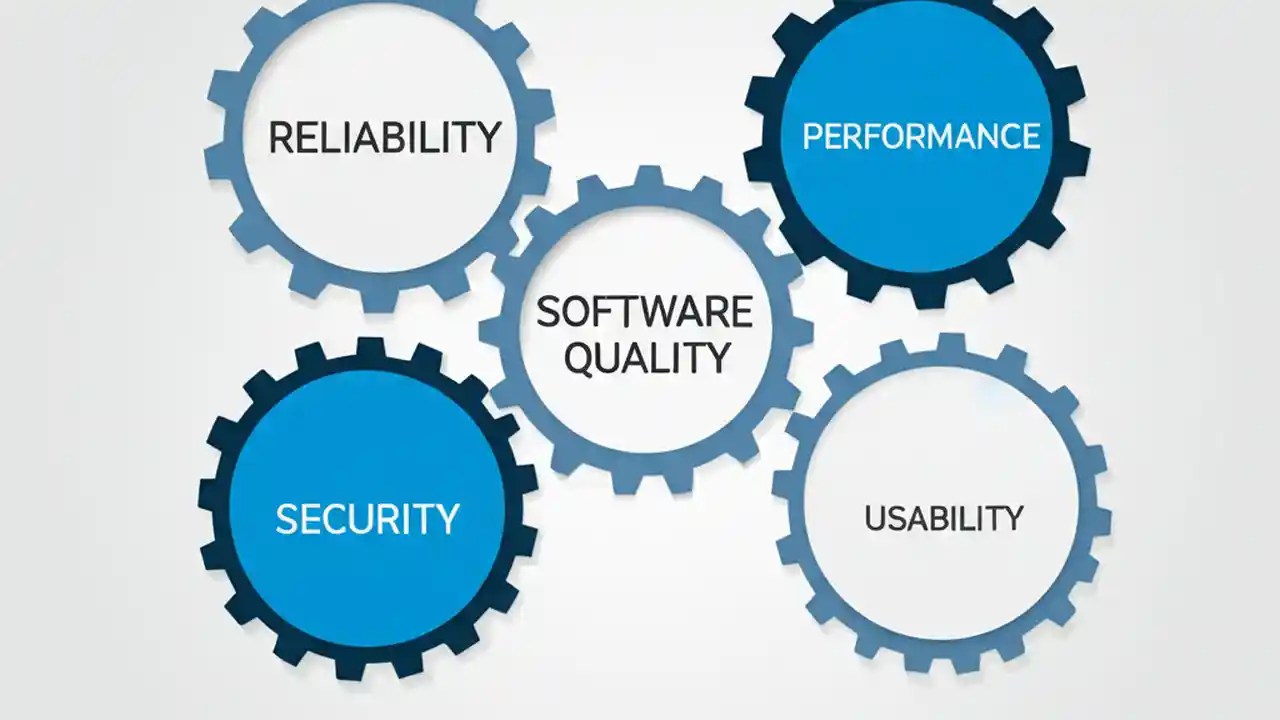 RELIABILITY

PERFORMANCE

SOFTWARE QUALITY

SECURITY

USABILITY